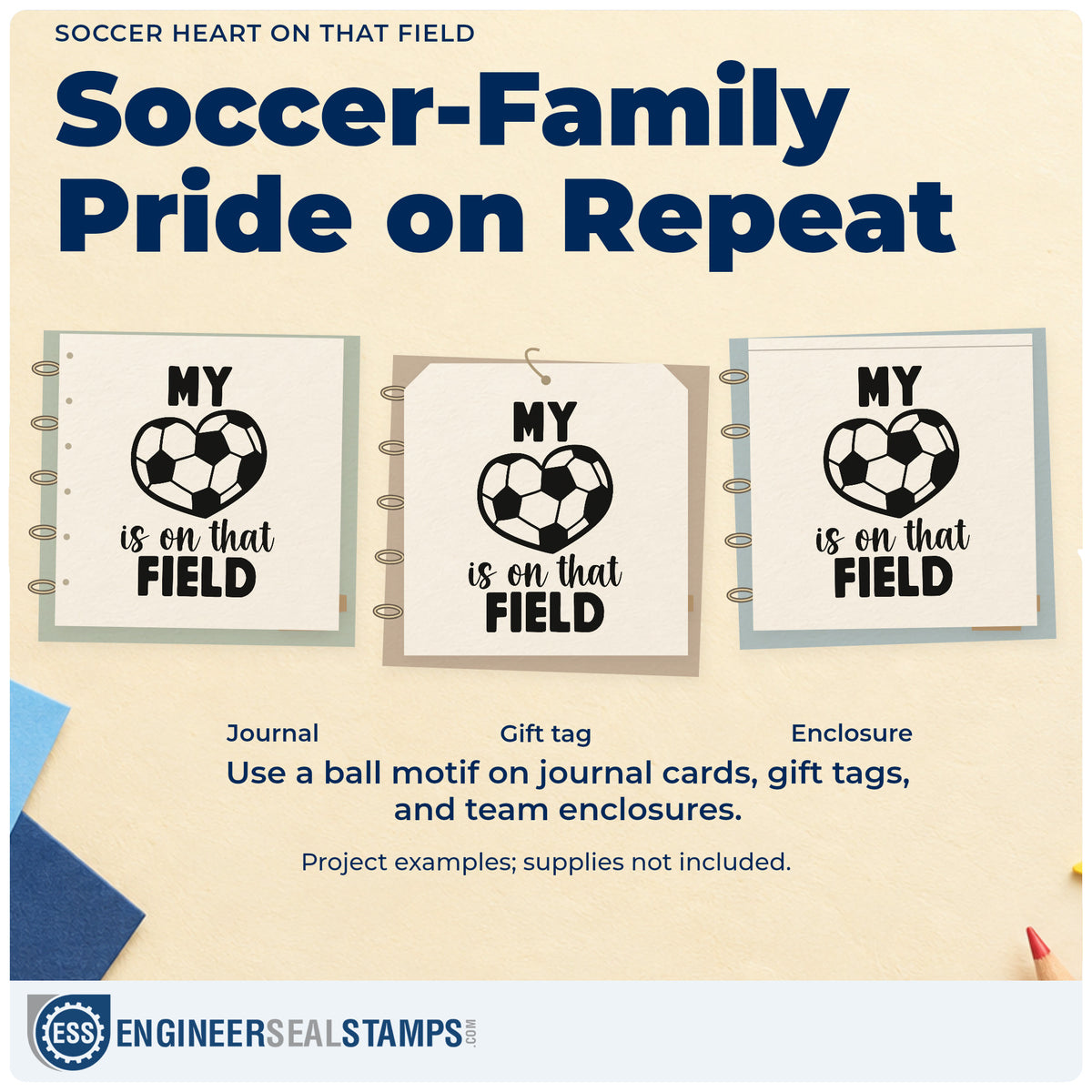 SOCCER HEART ON THAT FIELD

Soccer-Family Pride on Repeat

MY
is on that
FIELD

MY
is on that
FIELD

MY
is on that
FIELD

Journal

Gift tag

Enclosure

Use a ball motif on journal cards, gift tags, and team enclosures.

Project examples; supplies not included.

ESS ENGINEERSEALSTAMPS.COM