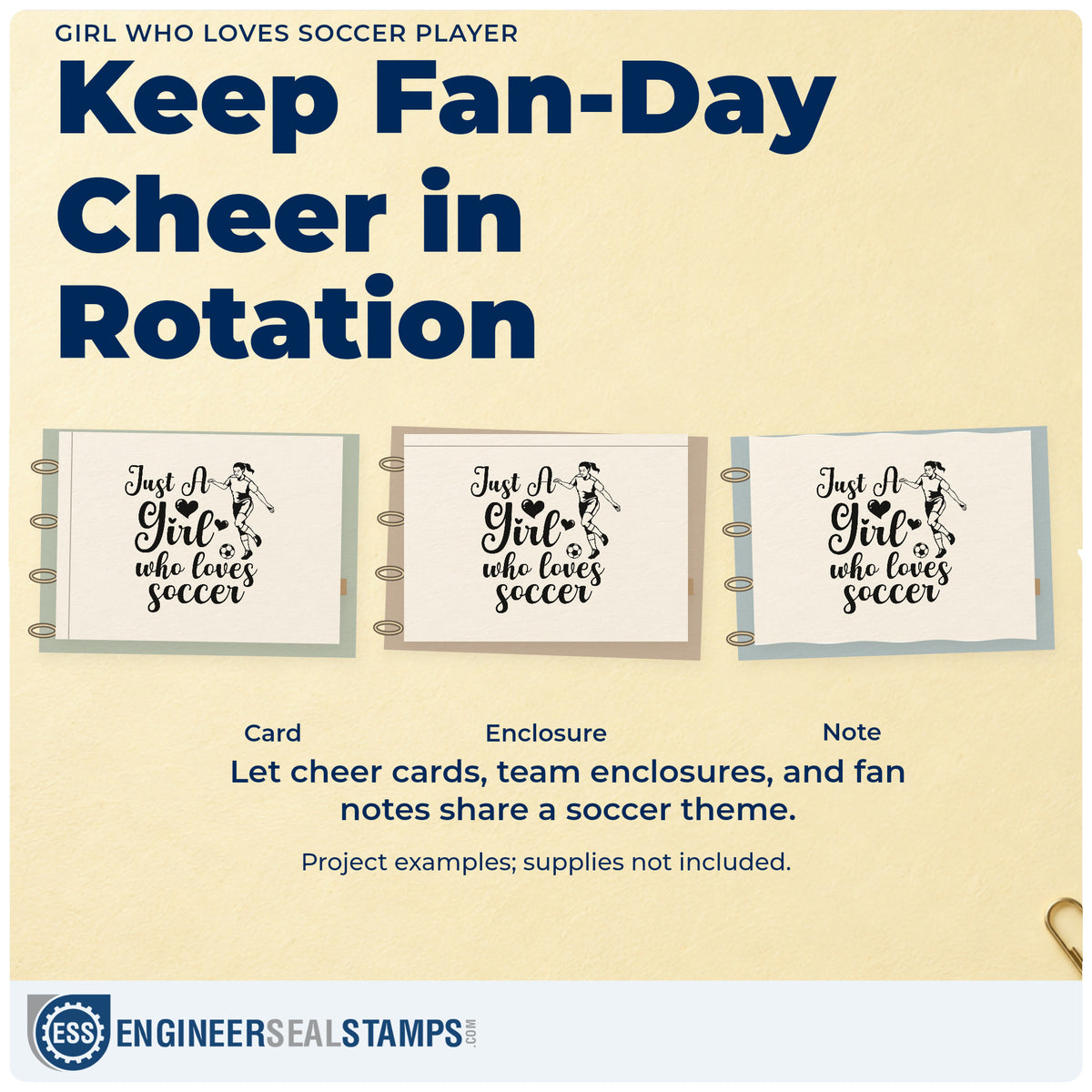 GIRL WHO LOVES SOCCER PLAYER

Keep Fan-Day Cheer in Rotation

Just A Girl who loves soccer

Just A Girl who loves soccer

Just A Girl who loves soccer

Card

Enclosure

Note

Let cheer cards, team enclosures, and fan notes share a soccer theme.

Project examples; supplies not included.

ESS ENGINEERSEALSTAMPS.COM