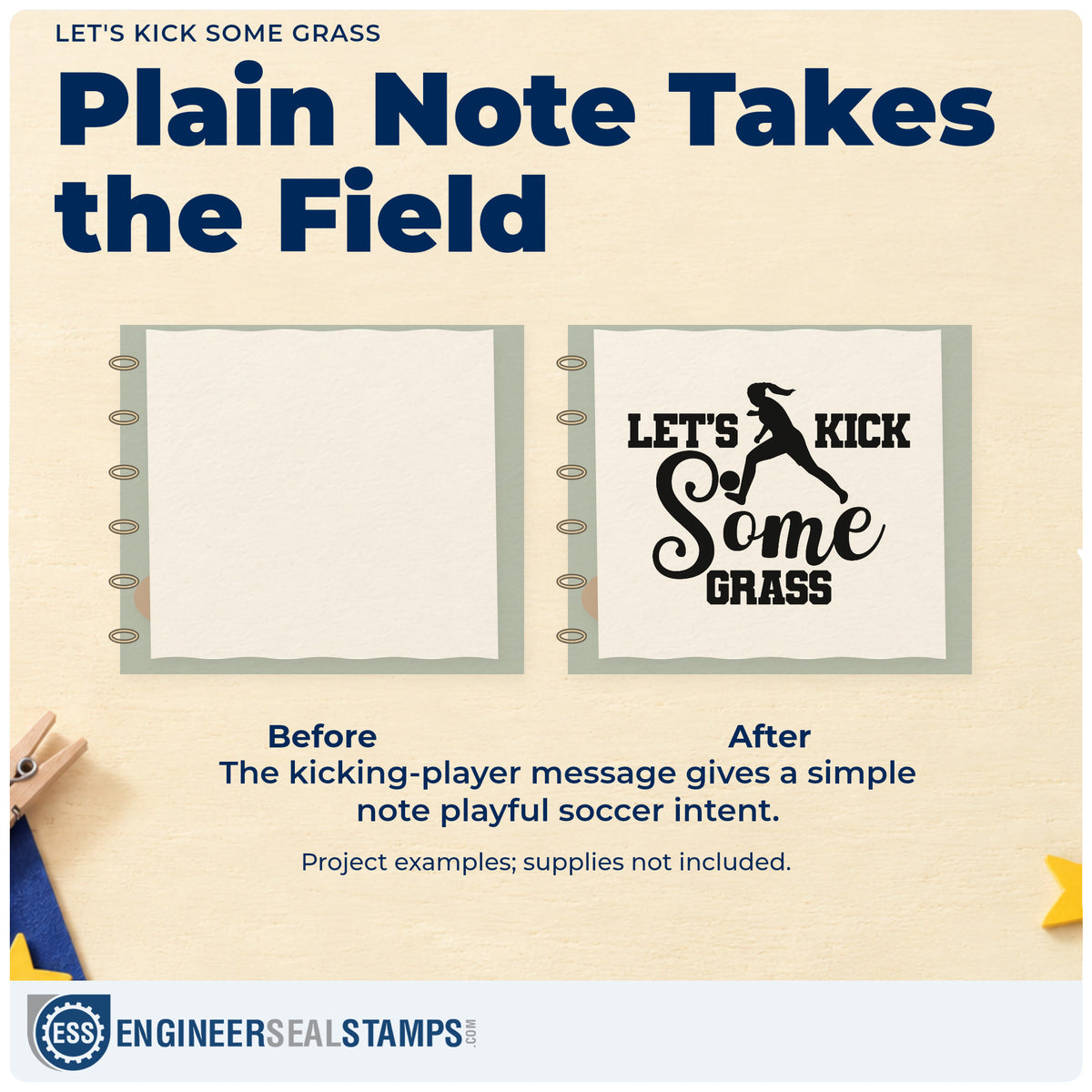 LET'S KICK SOME GRASS

Plain Note Takes the Field

LET'S KICK
Some
GRASS

Before

After

The kicking-player message gives a simple note playful soccer intent.

Project examples; supplies not included.

ESS
ENGINEERSEALSTAMPS.COM