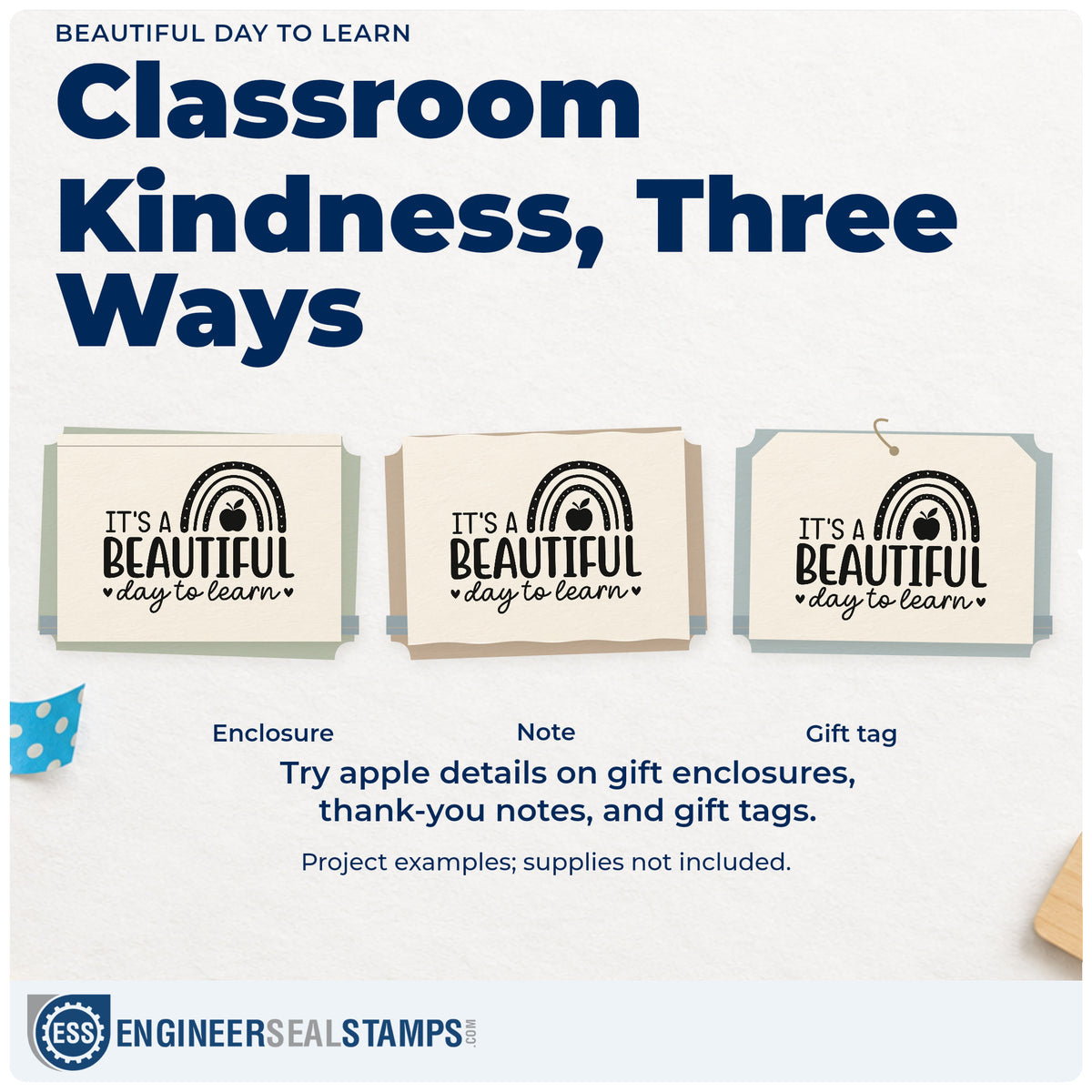 BEAUTIFUL DAY TO LEARN

Classroom Kindness, Three Ways

IT'S A BEAUTIFUL day to learn

IT'S A BEAUTIFUL day to learn

IT'S A BEAUTIFUL day to learn

Enclosure

Note

Gift tag

Try apple details on gift enclosures, thank-you notes, and gift tags.

Project examples; supplies not included.

ESS ENGINEERSEALSTAMPS.COM