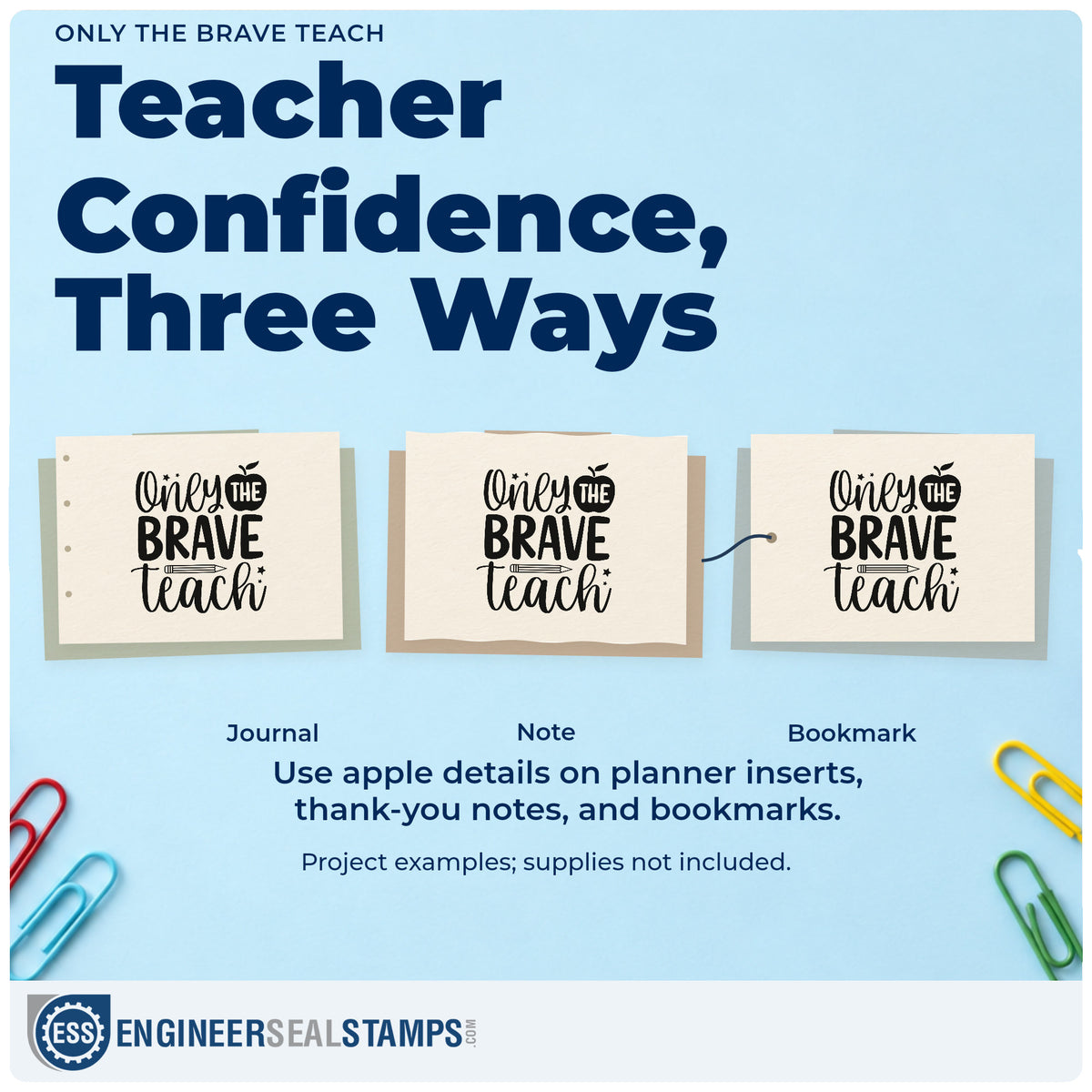 ONLY THE BRAVE TEACH

Teacher Confidence, Three Ways

Only THE BRAVE teach

Only THE BRAVE teach

Only THE BRAVE teach

Journal

Note

Bookmark

Use apple details on planner inserts, thank-you notes, and bookmarks.

Project examples; supplies not included.

ESS ENGINEERSEALSTAMPS.COM