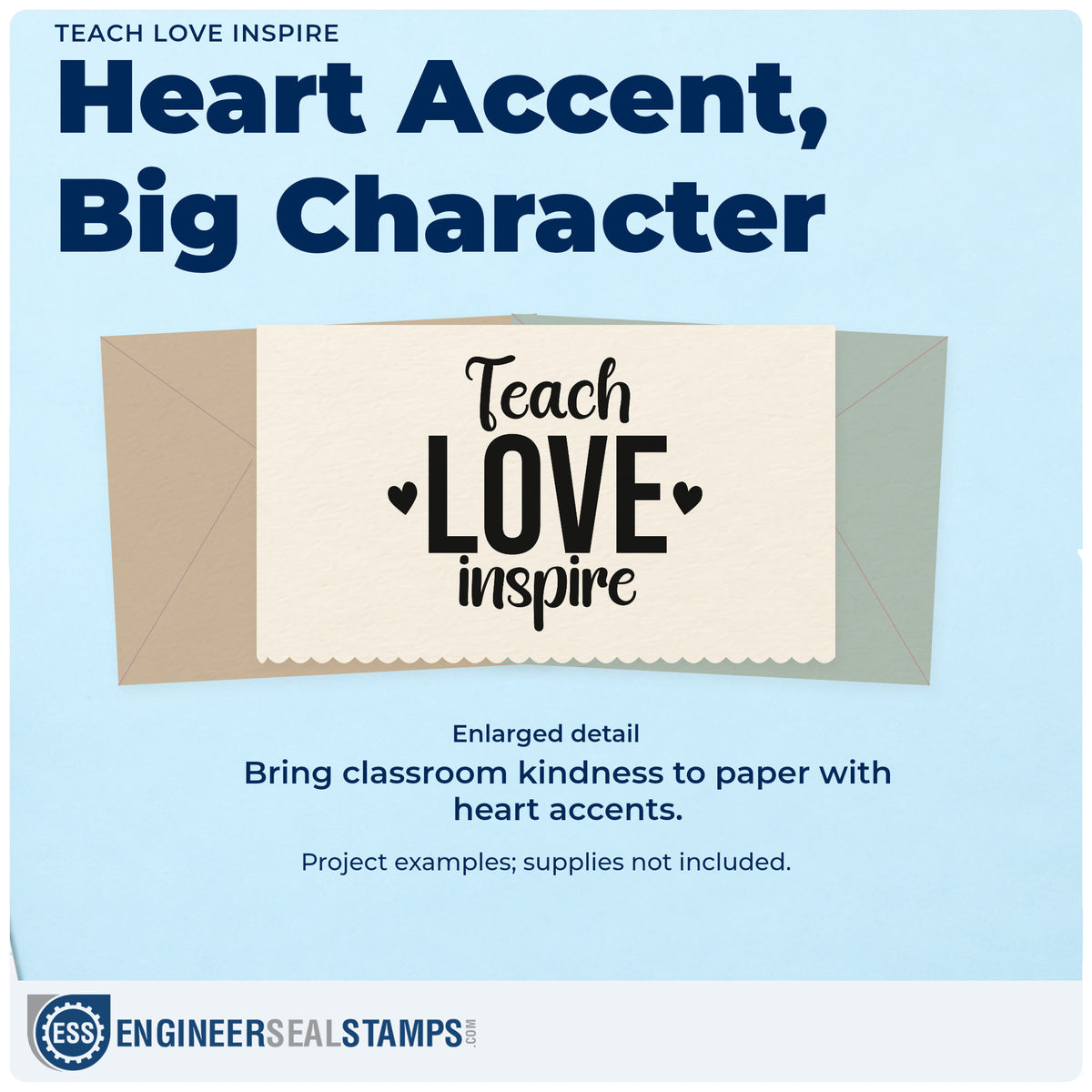 TEACH LOVE INSPIRE

Heart Accent, Big Character

Teach
LOVE
inspire

Enlarged detail

Bring classroom kindness to paper with heart accents.

Project examples; supplies not included.

ESS ENGINEERSEALSTAMPS.COM