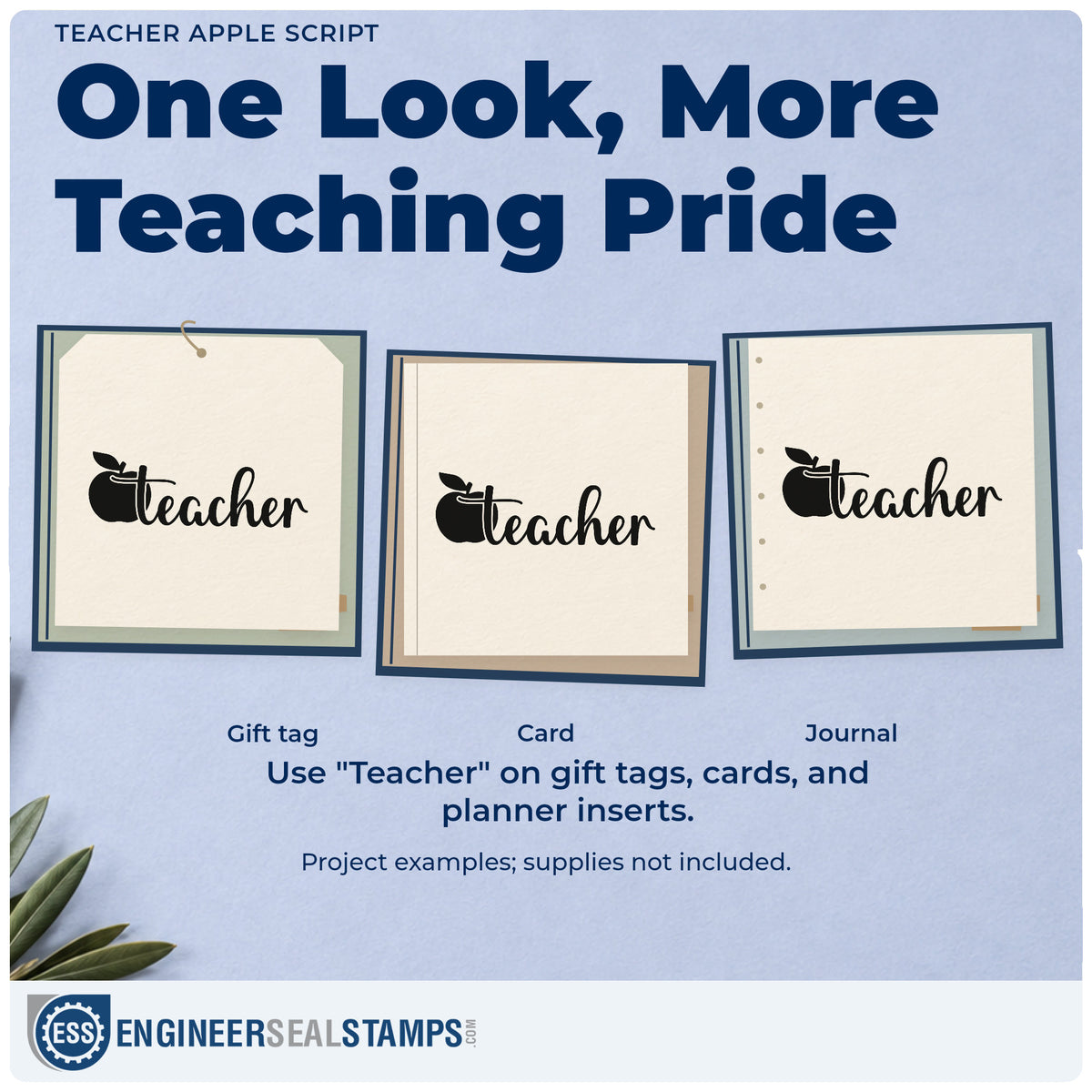 TEACHER APPLE SCRIPT

One Look, More Teaching Pride

teacher

teacher

teacher

Gift tag

Card

Journal

Use "Teacher" on gift tags, cards, and planner inserts.

Project examples; supplies not included.

ESS ENGINEERSEALSTAMPS.COM