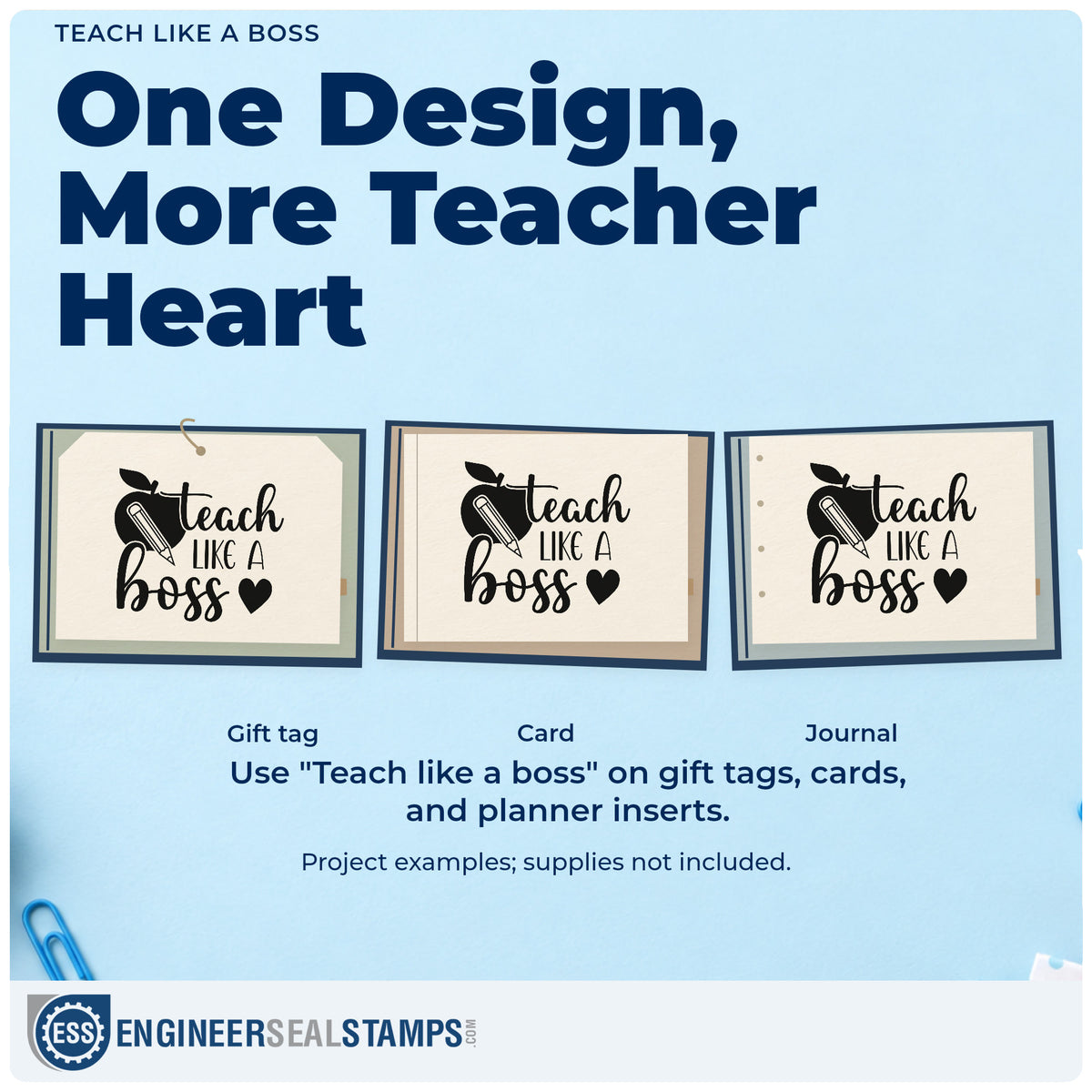 TEACH LIKE A BOSS

One Design, More Teacher Heart

teach LIKE A boss

teach LIKE A boss

teach LIKE A boss

Gift tag

Card

Journal

Use "Teach like a boss" on gift tags, cards, and planner inserts.

Project examples; supplies not included.

ESS ENGINEERSEALSTAMPS.COM