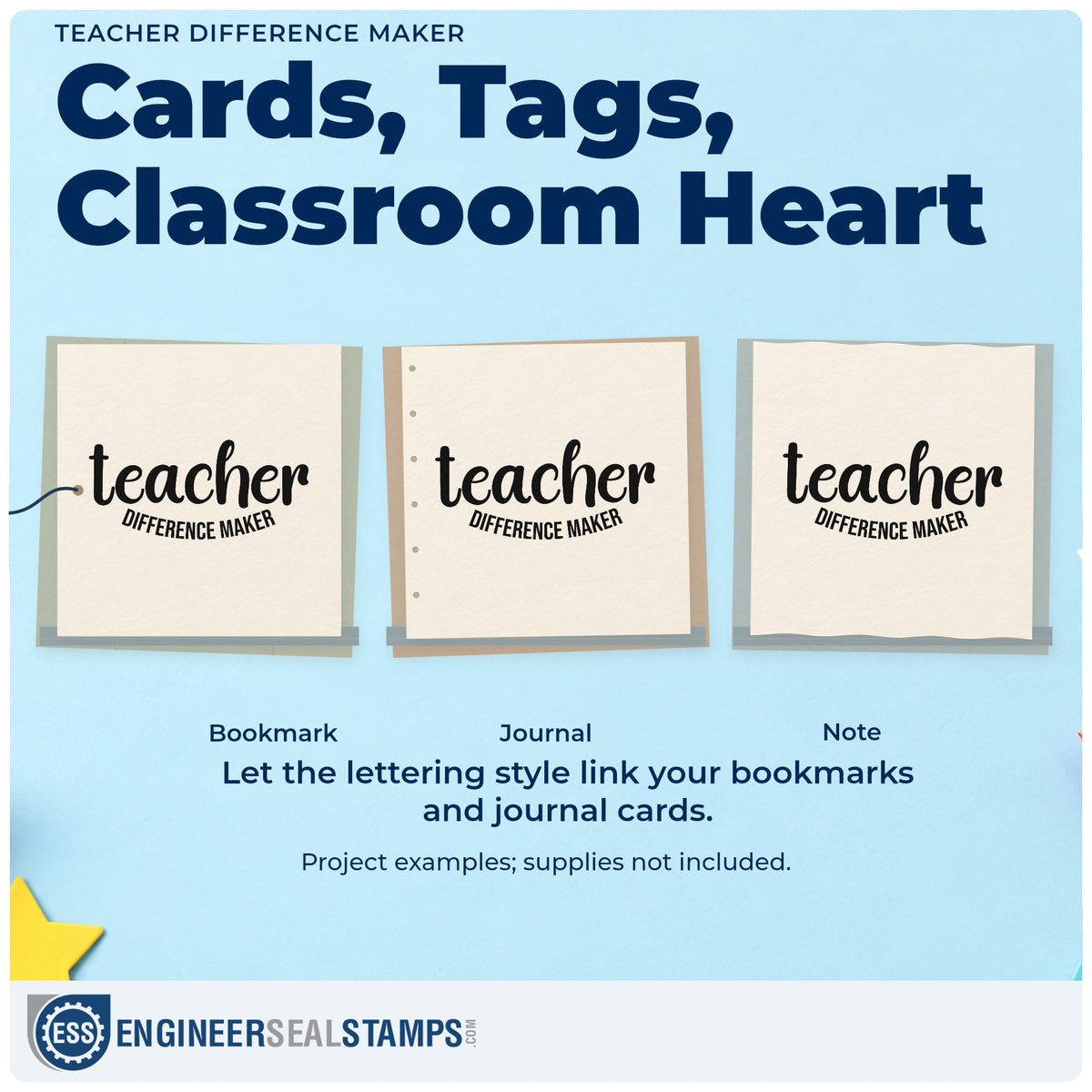 TEACHER DIFFERENCE MAKER

Cards, Tags, Classroom Heart

teacher
DIFFERENCE MAKER

teacher
DIFFERENCE MAKER

teacher
DIFFERENCE MAKER

Bookmark

Journal

Note

Let the lettering style link your bookmarks and journal cards.

Project examples; supplies not included.

ESS ENGINEERSEALSTAMPS.COM