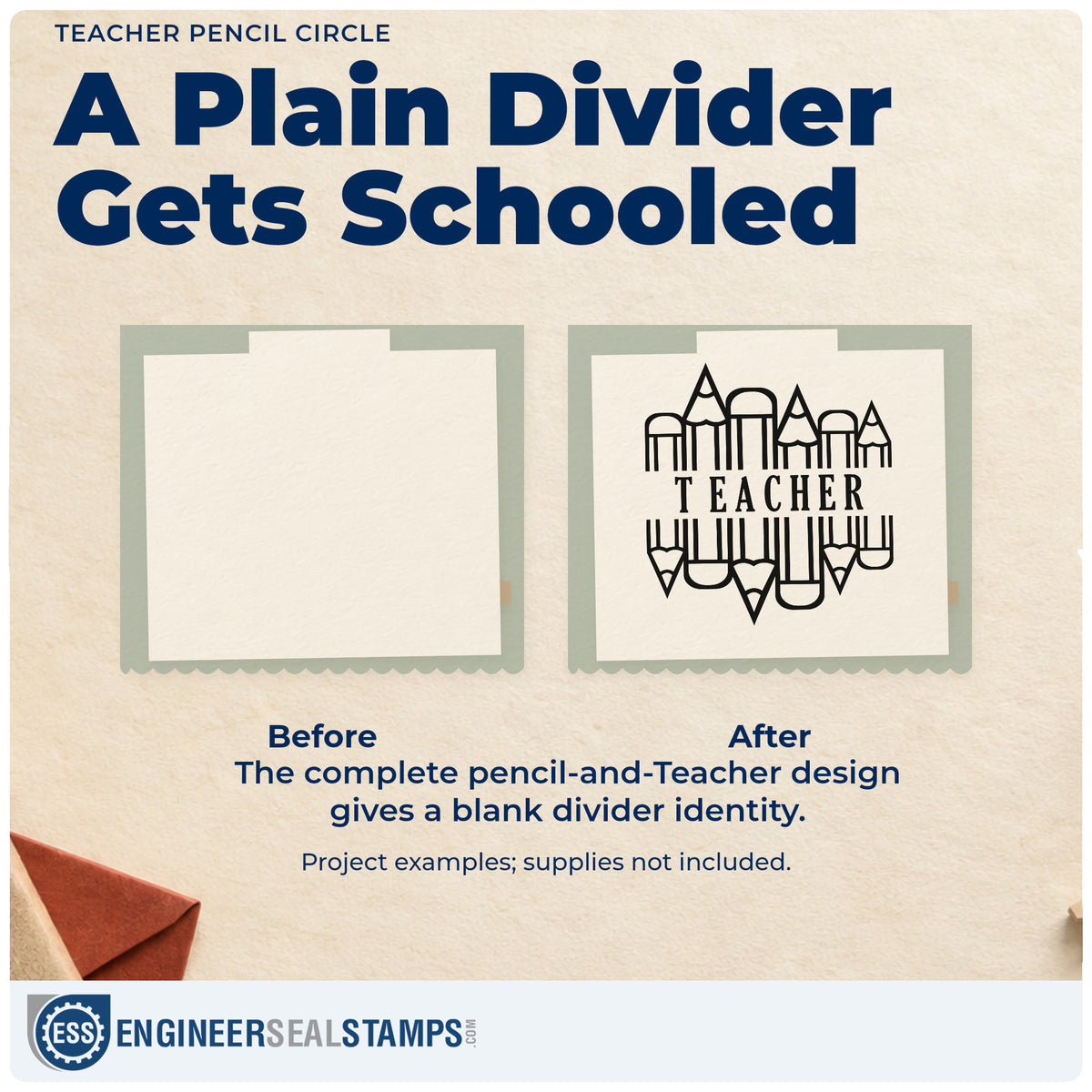 TEACHER PENCIL CIRCLE

A Plain Divider Gets Schooled

TEACHER

Before

After

The complete pencil-and-Teacher design gives a blank divider identity.

Project examples; supplies not included.

ESS ENGINEERSEALSTAMPS.COM