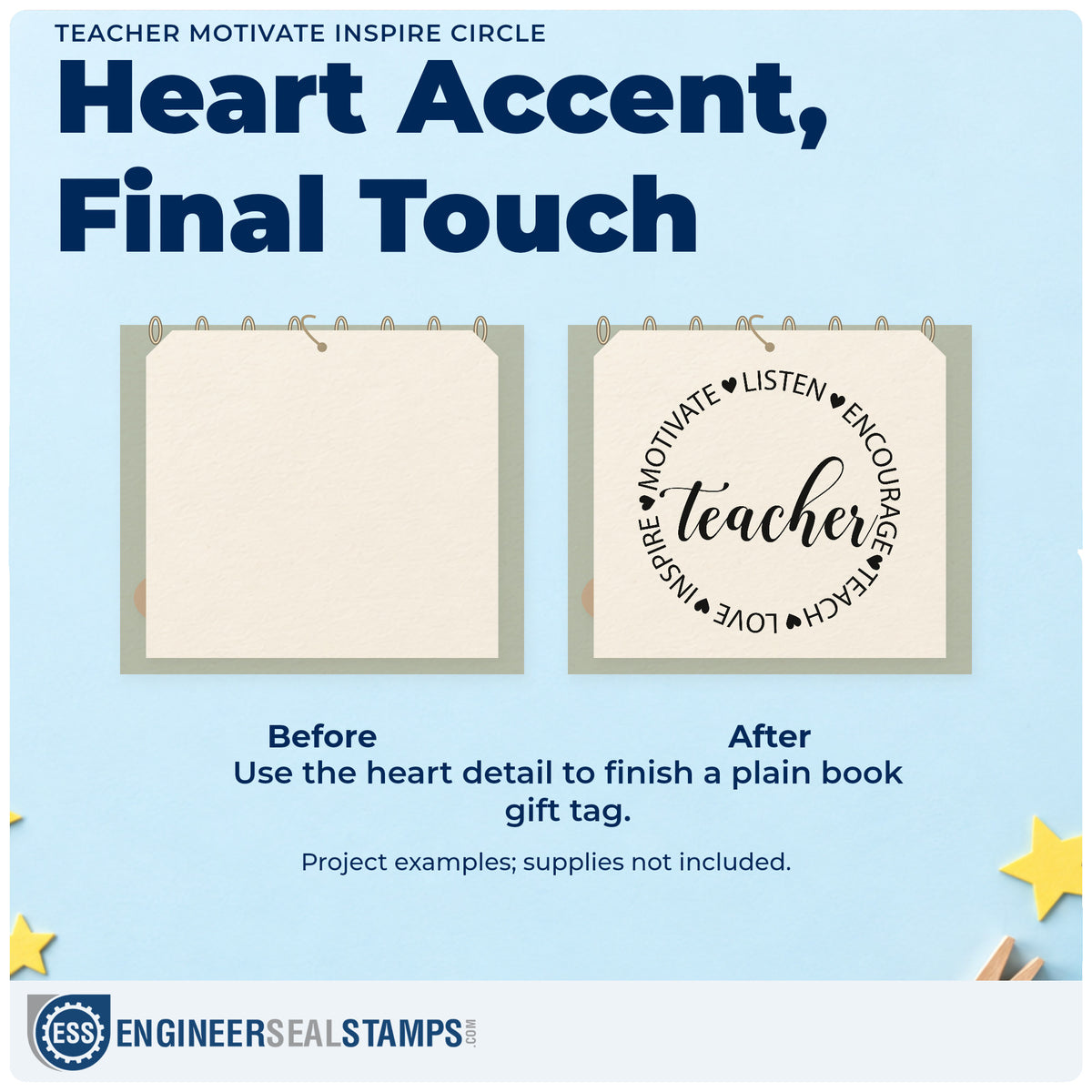 TEACHER MOTIVATE INSPIRE CIRCLE

Heart Accent, Final Touch

LISTEN ENCOURAGE TEACH LOVE INSPIRE MOTIVATE

teacher

Before

After

Use the heart detail to finish a plain book gift tag.

Project examples; supplies not included.

ESS ENGINEERSEALSTAMPS.COM