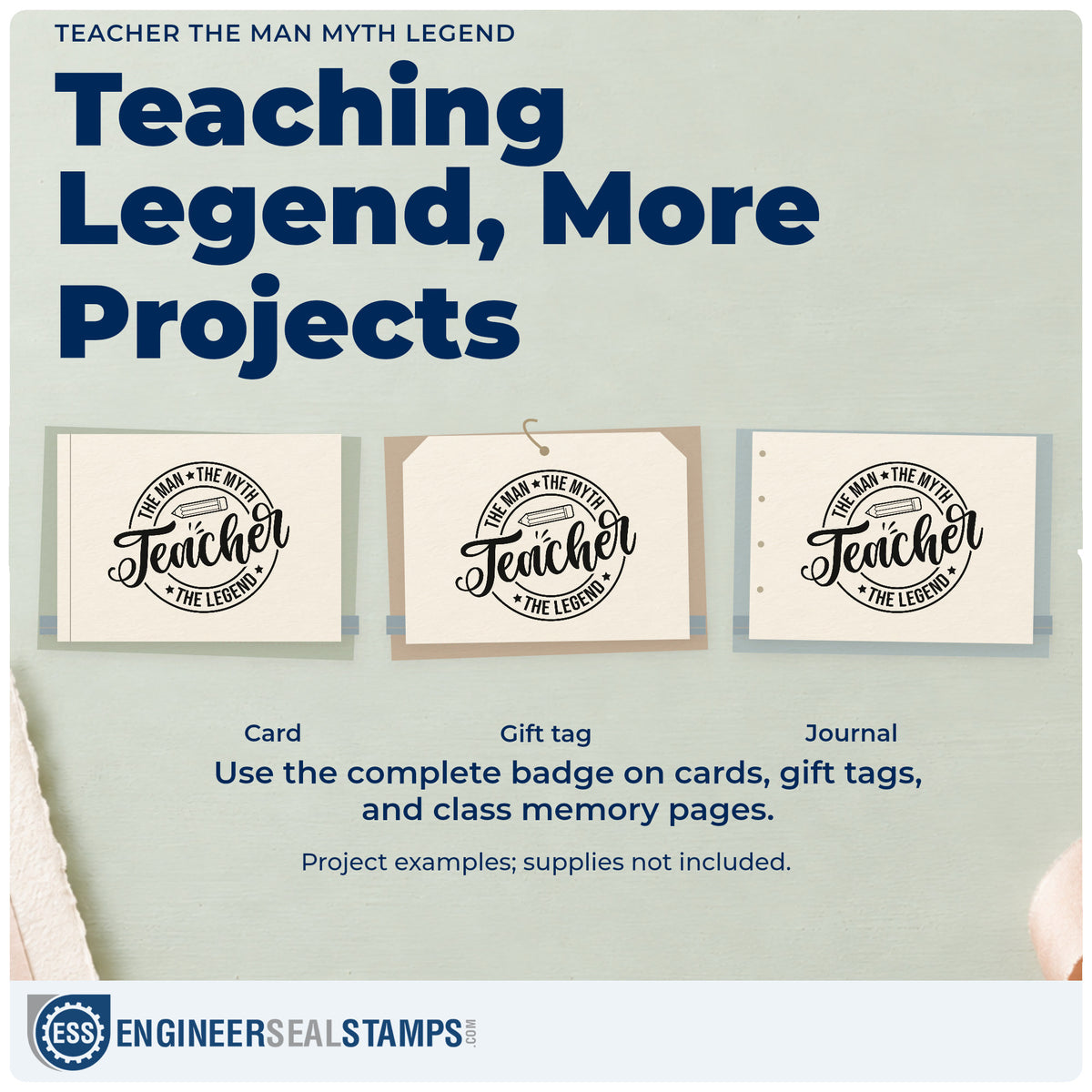 TEACHER THE MAN MYTH LEGEND

Teaching Legend, More Projects

THE MAN ★ THE MYTH
Teacher
★ THE LEGEND ★

THE MAN ★ THE MYTH
Teacher
★ THE LEGEND ★

THE MAN ★ THE MYTH
Teacher
★ THE LEGEND ★

Card

Gift tag

Journal

Use the complete badge on cards, gift tags, and class memory pages.

Project examples; supplies not included.

ESS ENGINEERSEALSTAMPS.COM