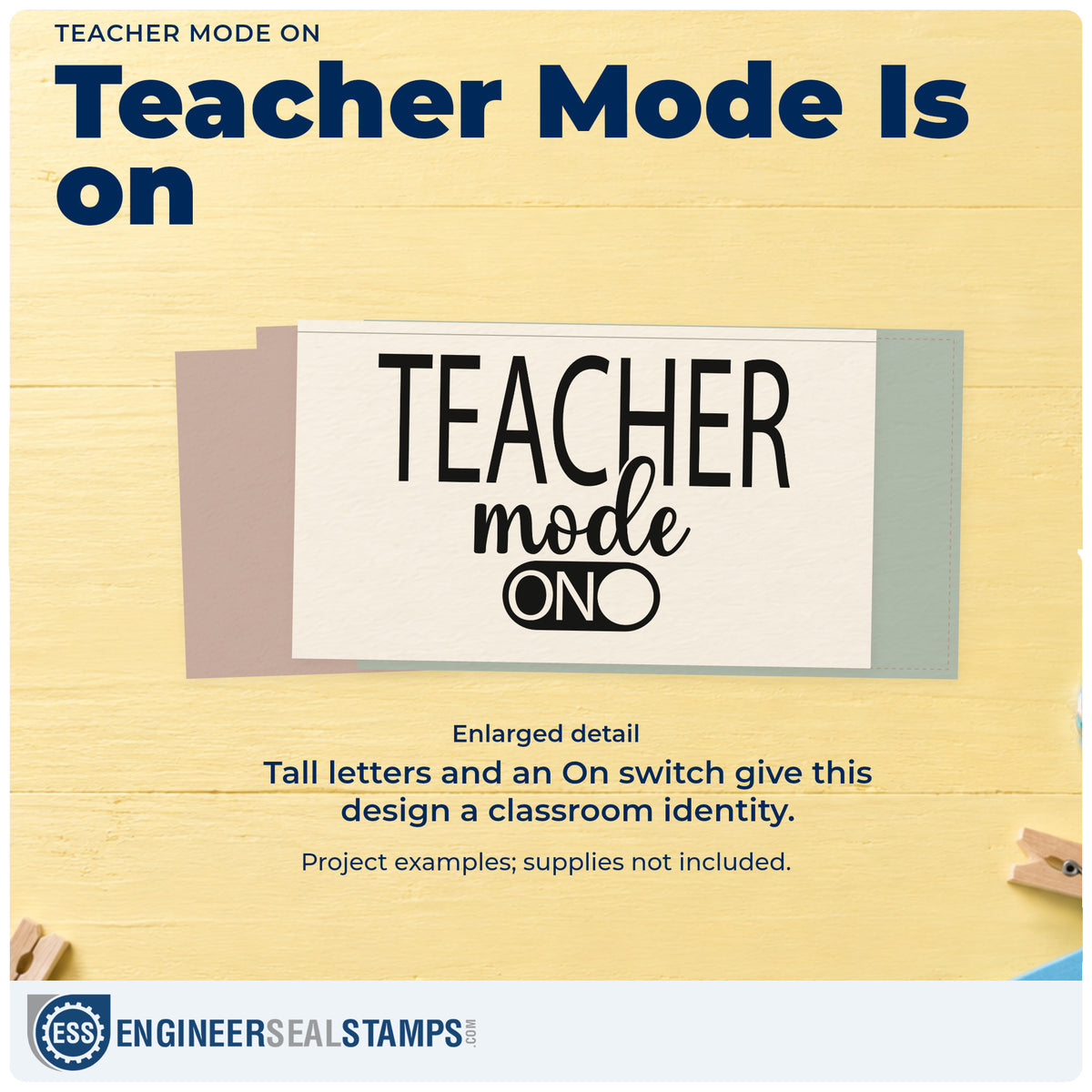 TEACHER MODE ON

Teacher Mode Is on

TEACHER
mode
ON

Enlarged detail

Tall letters and an On switch give this design a classroom identity.

Project examples; supplies not included.

ESS ENGINEERSEALSTAMPS.COM