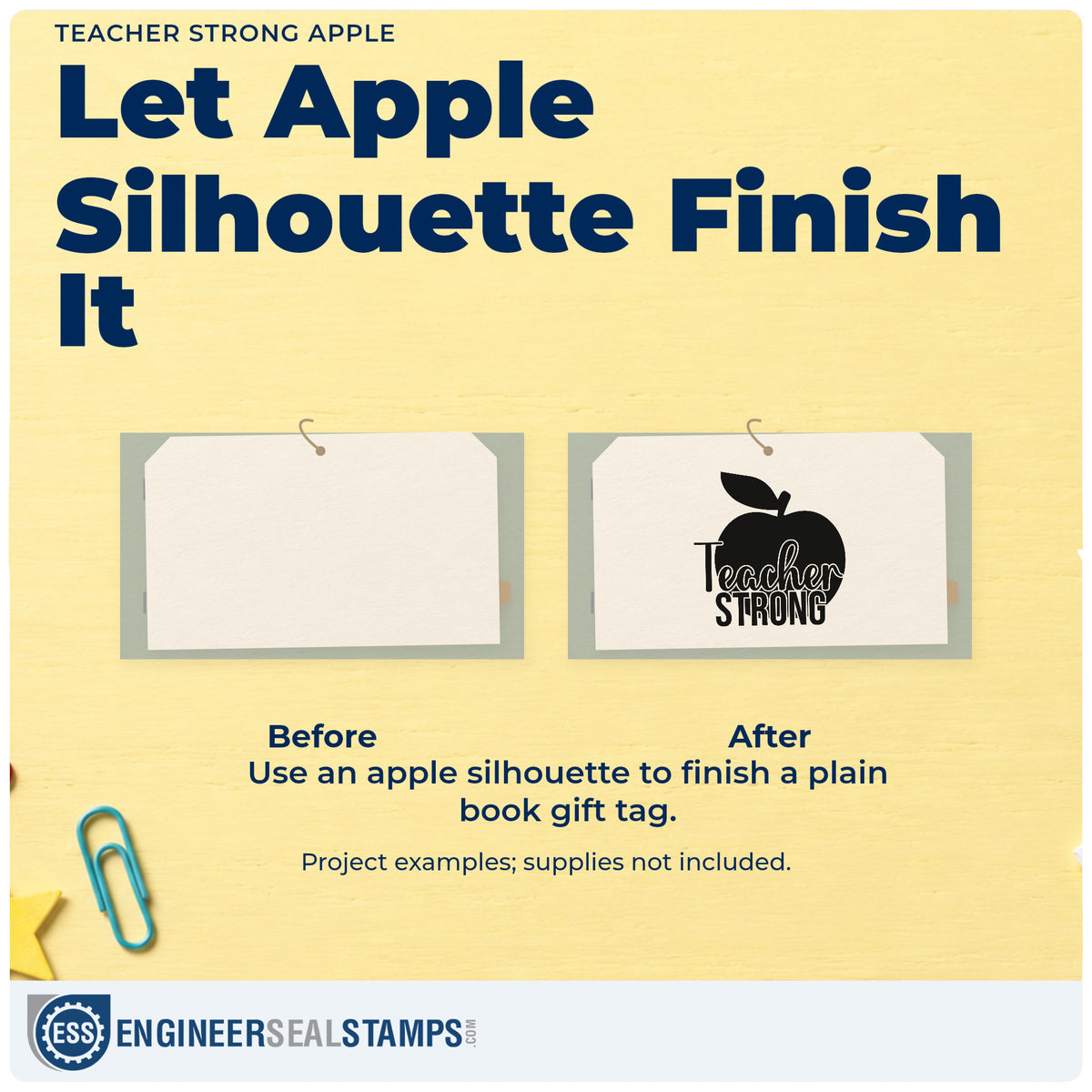 TEACHER STRONG APPLE

Let Apple Silhouette Finish It

Teacher STRONG

Before

After

Use an apple silhouette to finish a plain book gift tag.

Project examples; supplies not included.

ESS ENGINEERSEALSTAMPS.COM