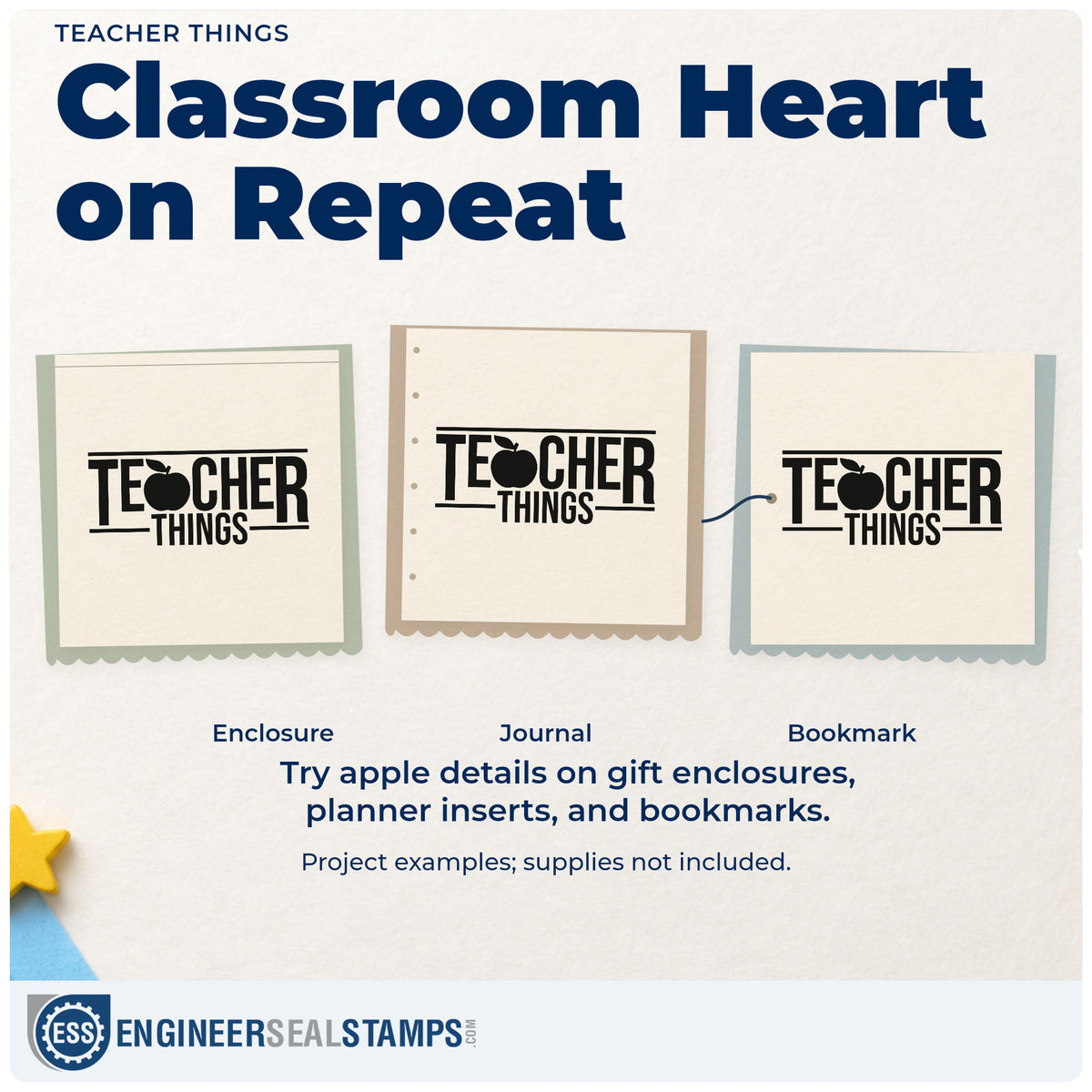 TEACHER THINGS

Classroom Heart on Repeat

TEACHER THINGS

TEACHER THINGS

TEACHER THINGS

Enclosure

Journal

Bookmark

Try apple details on gift enclosures, planner inserts, and bookmarks.

Project examples; supplies not included.

ESS ENGINEERSEALSTAMPS.COM