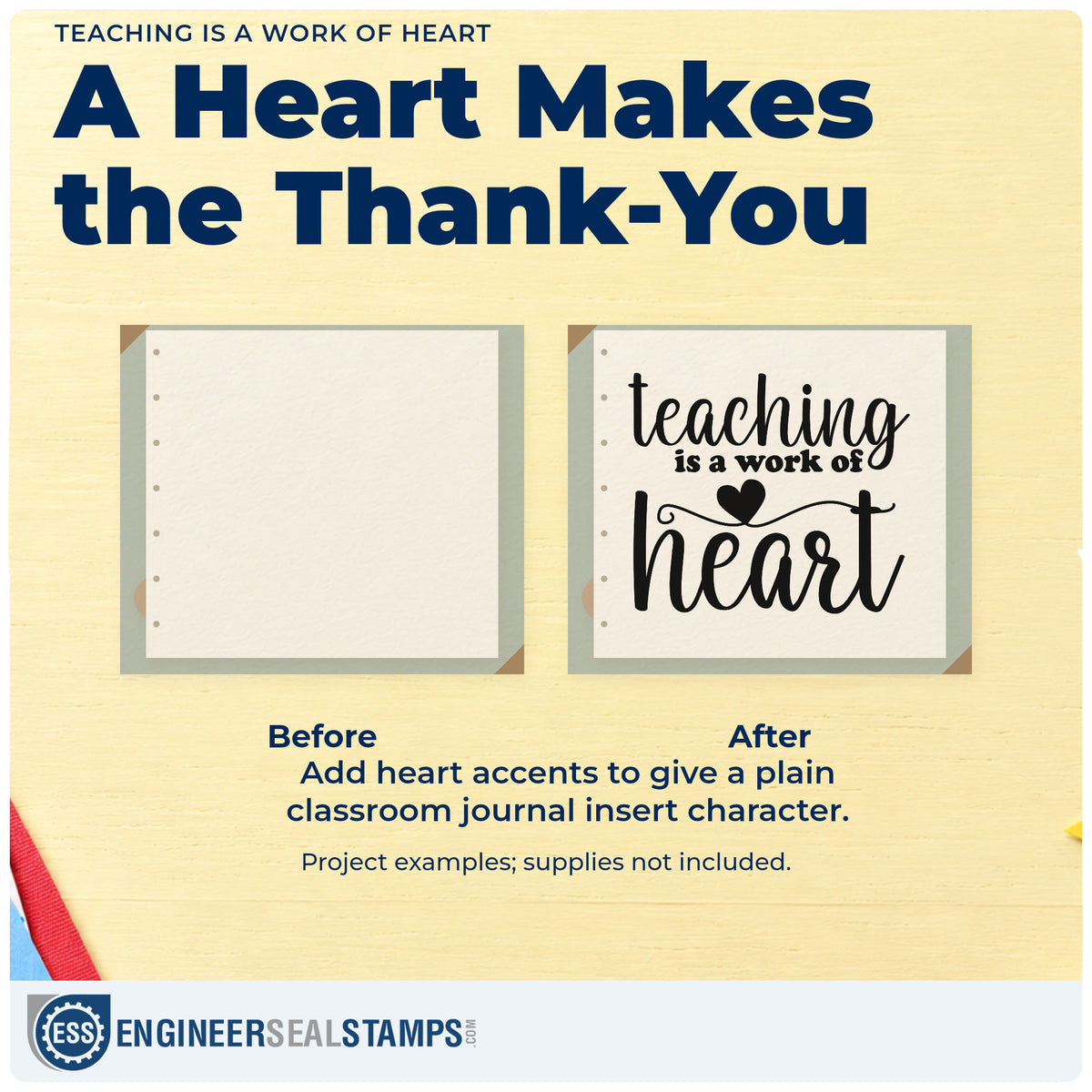 TEACHING IS A WORK OF HEART

A Heart Makes the Thank-You

teaching
is a work of
heart

Before

After

Add heart accents to give a plain classroom journal insert character.

Project examples; supplies not included.

ESS

ENGINEERSEALSTAMPS.COM