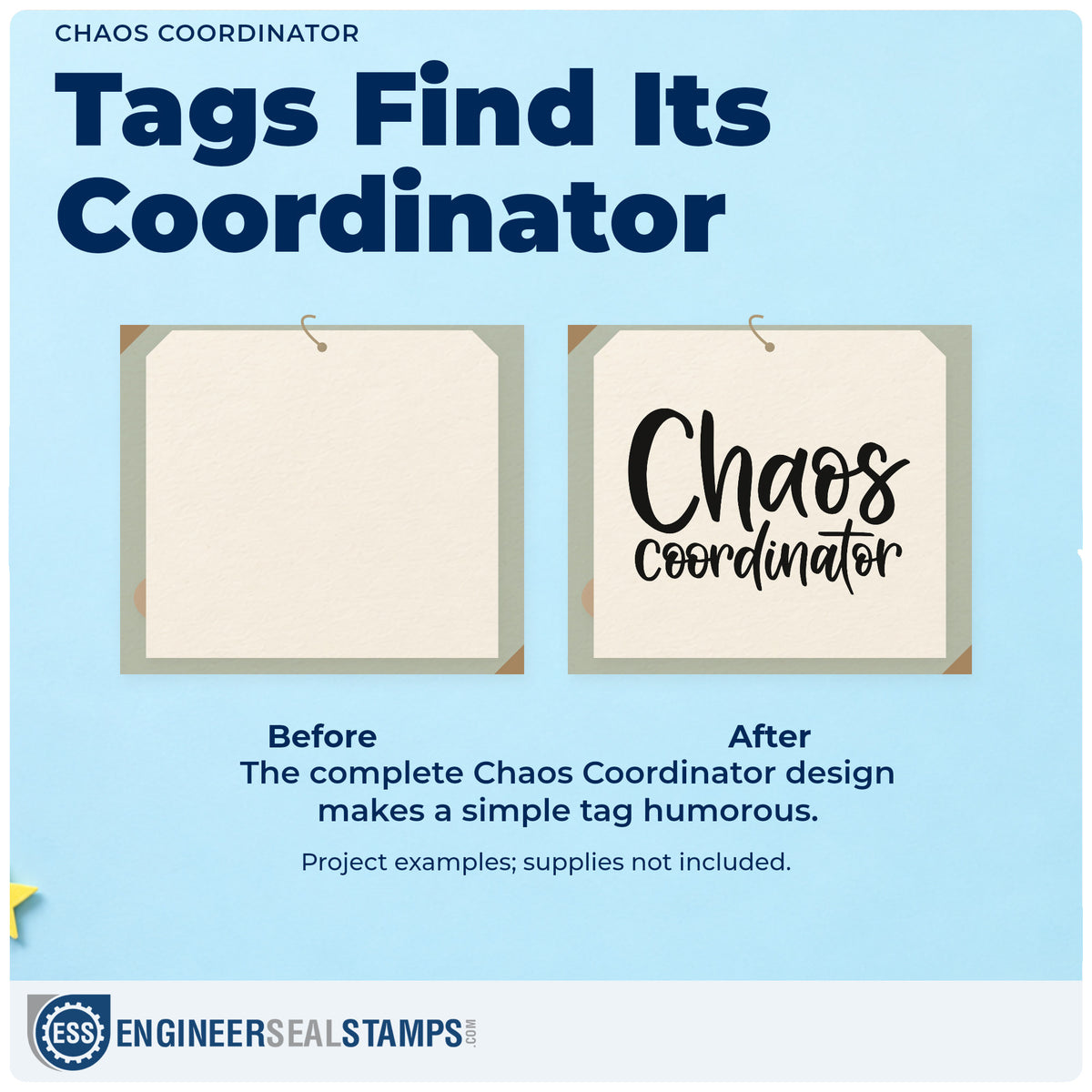 CHAOS COORDINATOR

Tags Find Its Coordinator

Chaos coordinator

Before

After

The complete Chaos Coordinator design makes a simple tag humorous.

Project examples; supplies not included.

ESS ENGINEERSEALSTAMPS.COM