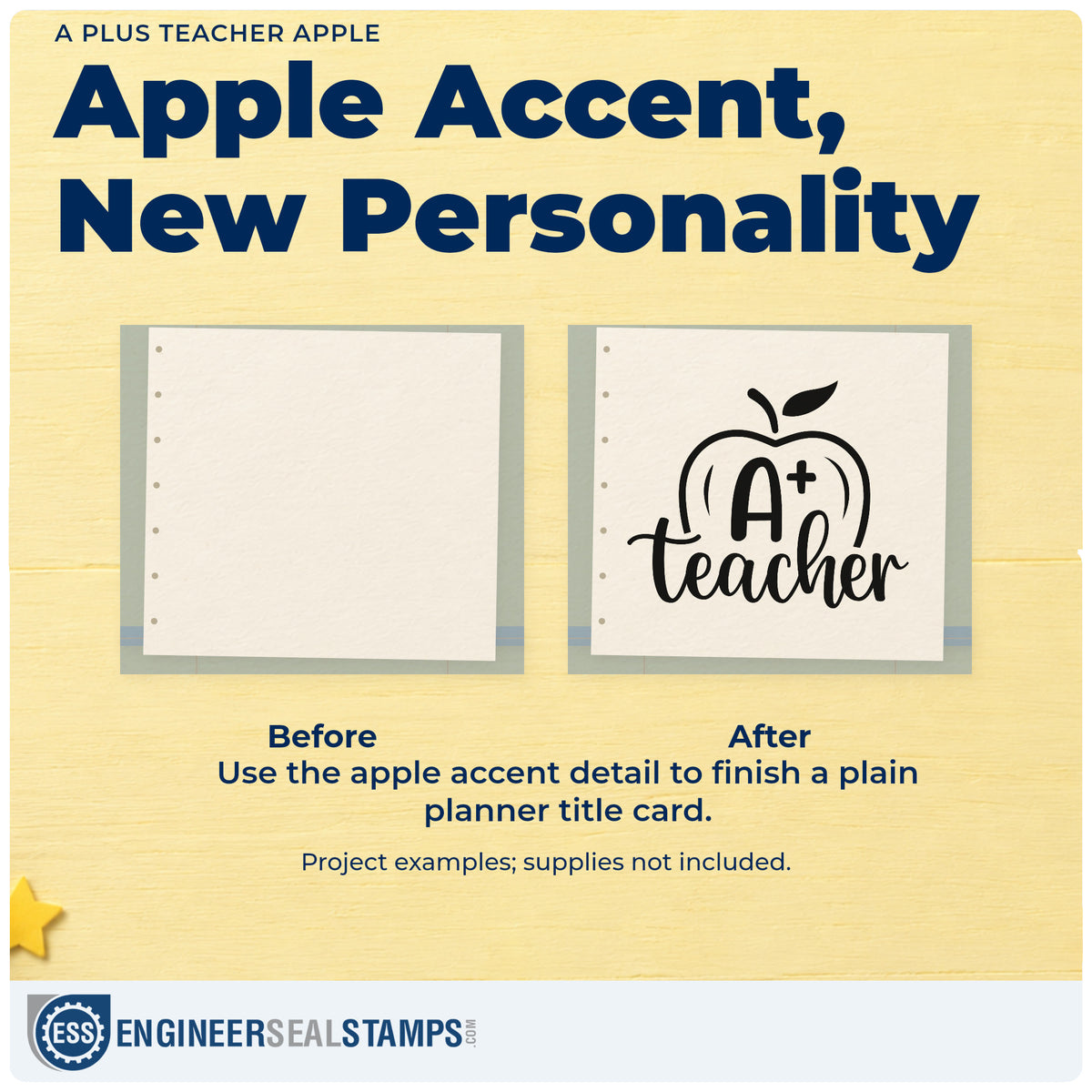 A PLUS TEACHER APPLE

Apple Accent, New Personality

A+ teacher

Before

After

Use the apple accent detail to finish a plain planner title card.

Project examples; supplies not included.

ESS ENGINEERSEALSTAMPS.COM