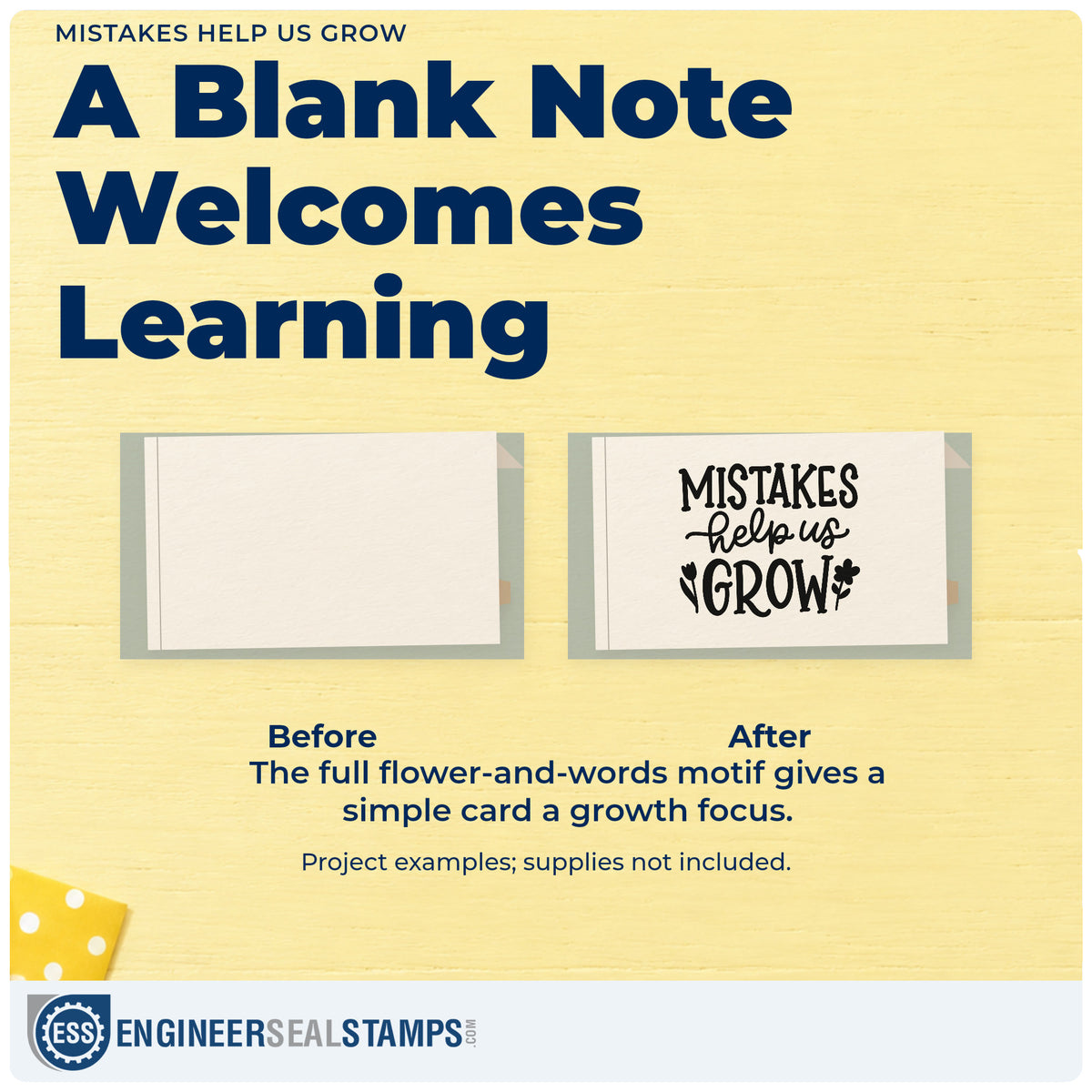 MISTAKES HELP US GROW

A Blank Note Welcomes Learning

MISTAKES
help us
GROW

Before

After

The full flower-and-words motif gives a simple card a growth focus.

Project examples; supplies not included.

ESS

ENGINEERSEALSTAMPS.COM