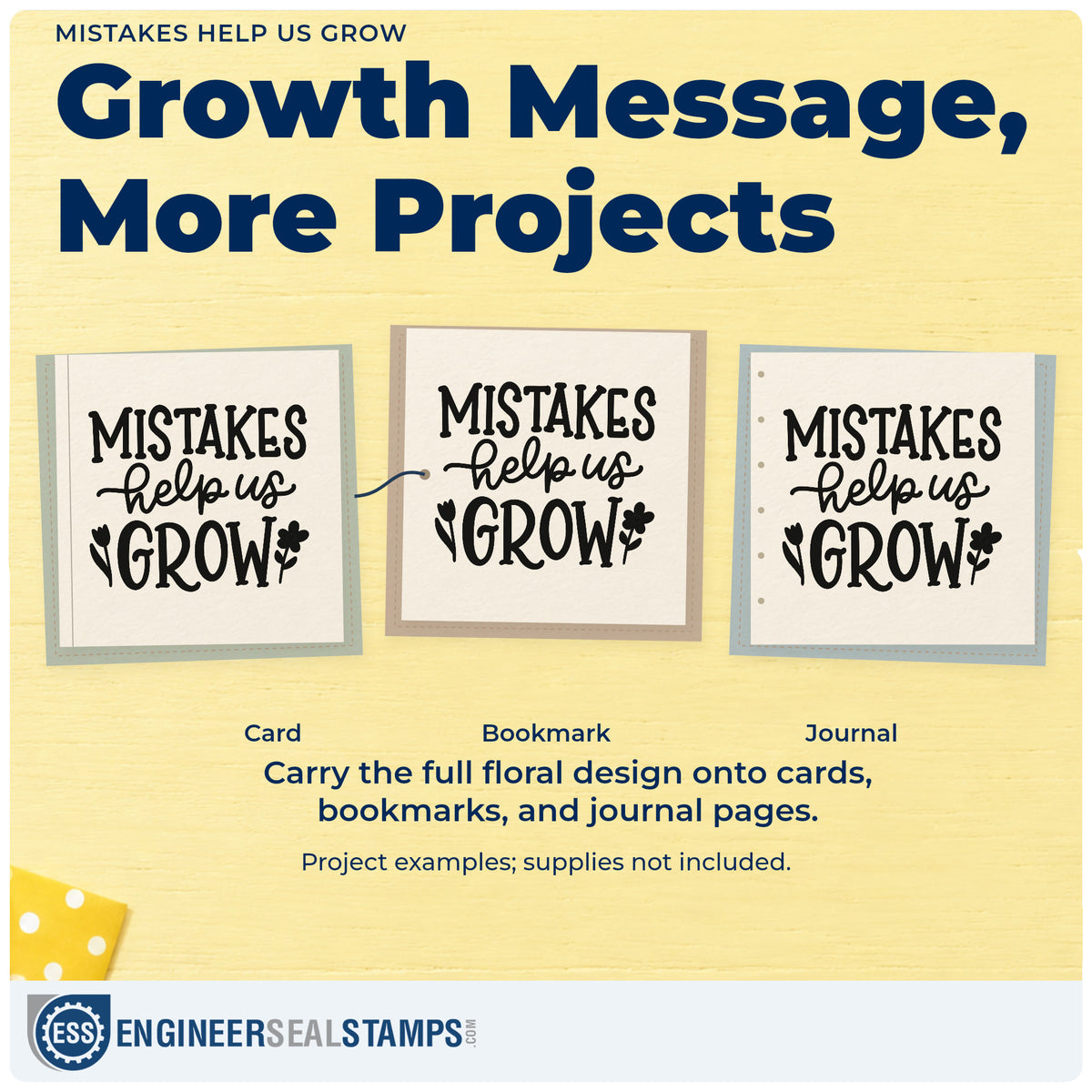 MISTAKES HELP US GROW

Growth Message, More Projects

MISTAKES help us GROW

MISTAKES help us GROW

MISTAKES help us GROW

Card

Bookmark

Journal

Carry the full floral design onto cards, bookmarks, and journal pages.

Project examples; supplies not included.

ESS ENGINEERSEALSTAMPS.COM