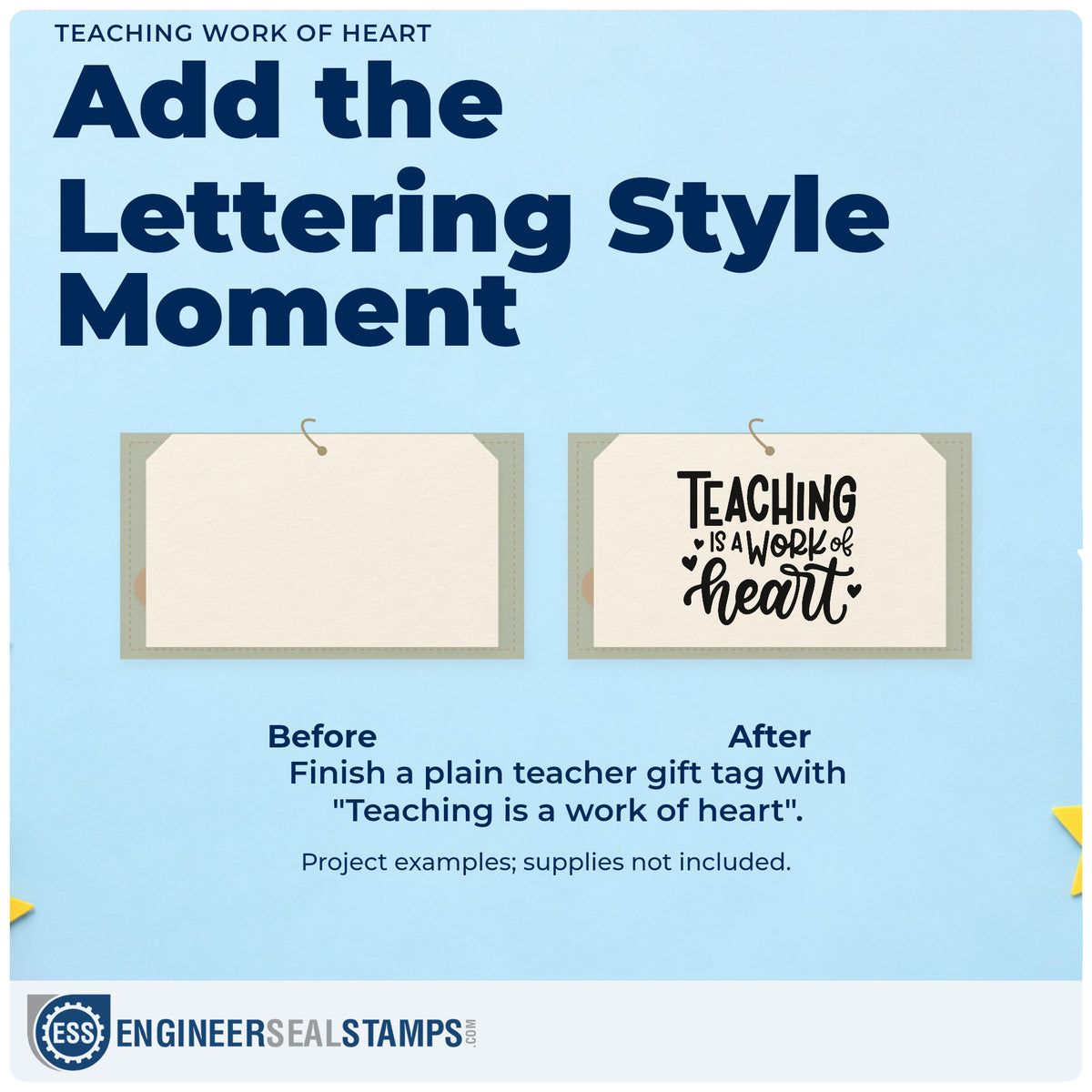 TEACHING WORK OF HEART

Add the Lettering Style Moment

TEACHING IS A WORK of heart

Before

After

Finish a plain teacher gift tag with "Teaching is a work of heart".

Project examples; supplies not included.

ESS ENGINEERSEALSTAMPS.COM