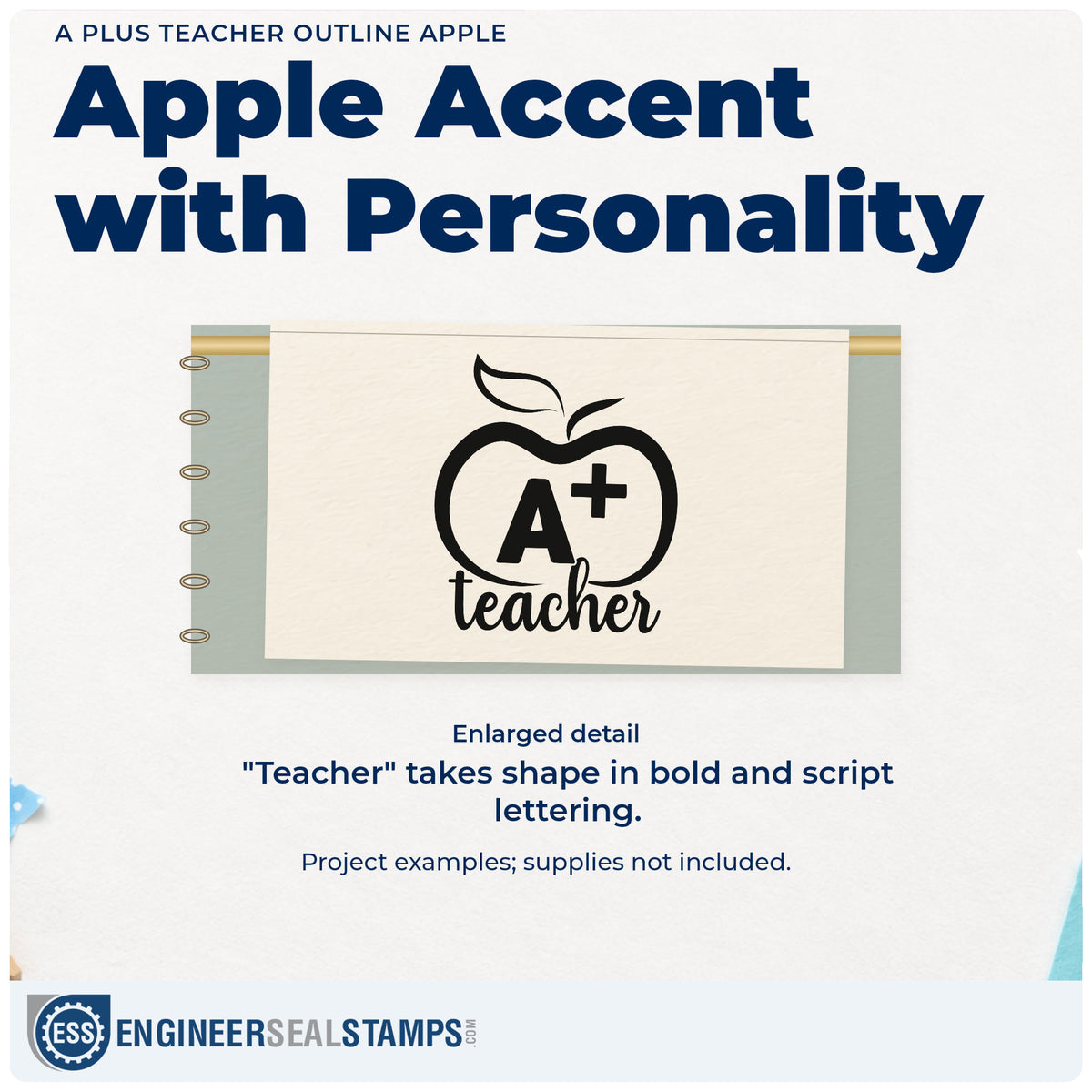 A PLUS TEACHER OUTLINE APPLE

Apple Accent with Personality

A+
teacher

Enlarged detail

"Teacher" takes shape in bold and script lettering.

Project examples; supplies not included.

ESS ENGINEERSEALSTAMPS.COM