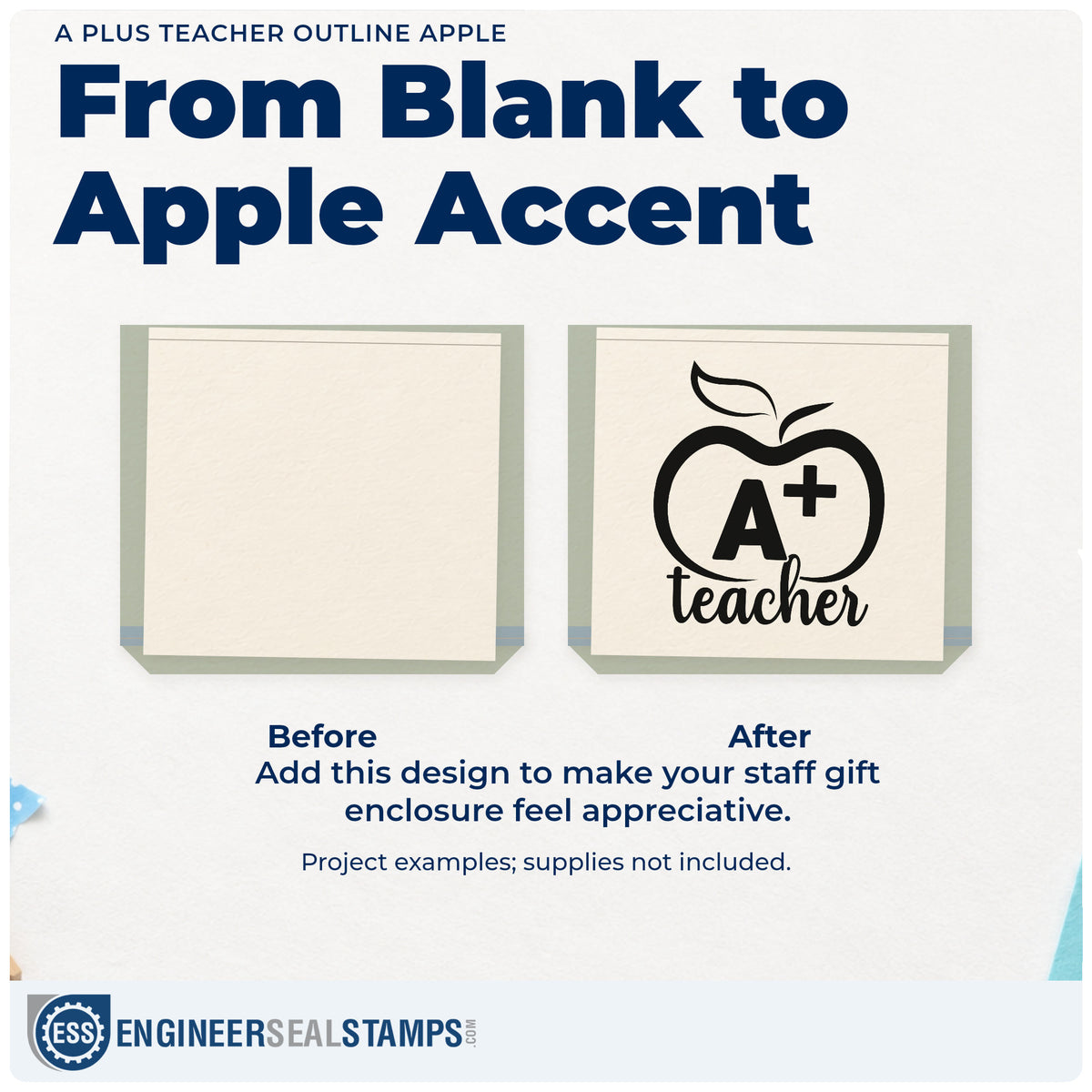 A PLUS TEACHER OUTLINE APPLE

From Blank to Apple Accent

A+ teacher

Before

After

Add this design to make your staff gift enclosure feel appreciative.

Project examples; supplies not included.

ESS ENGINEERSEALSTAMPS.COM