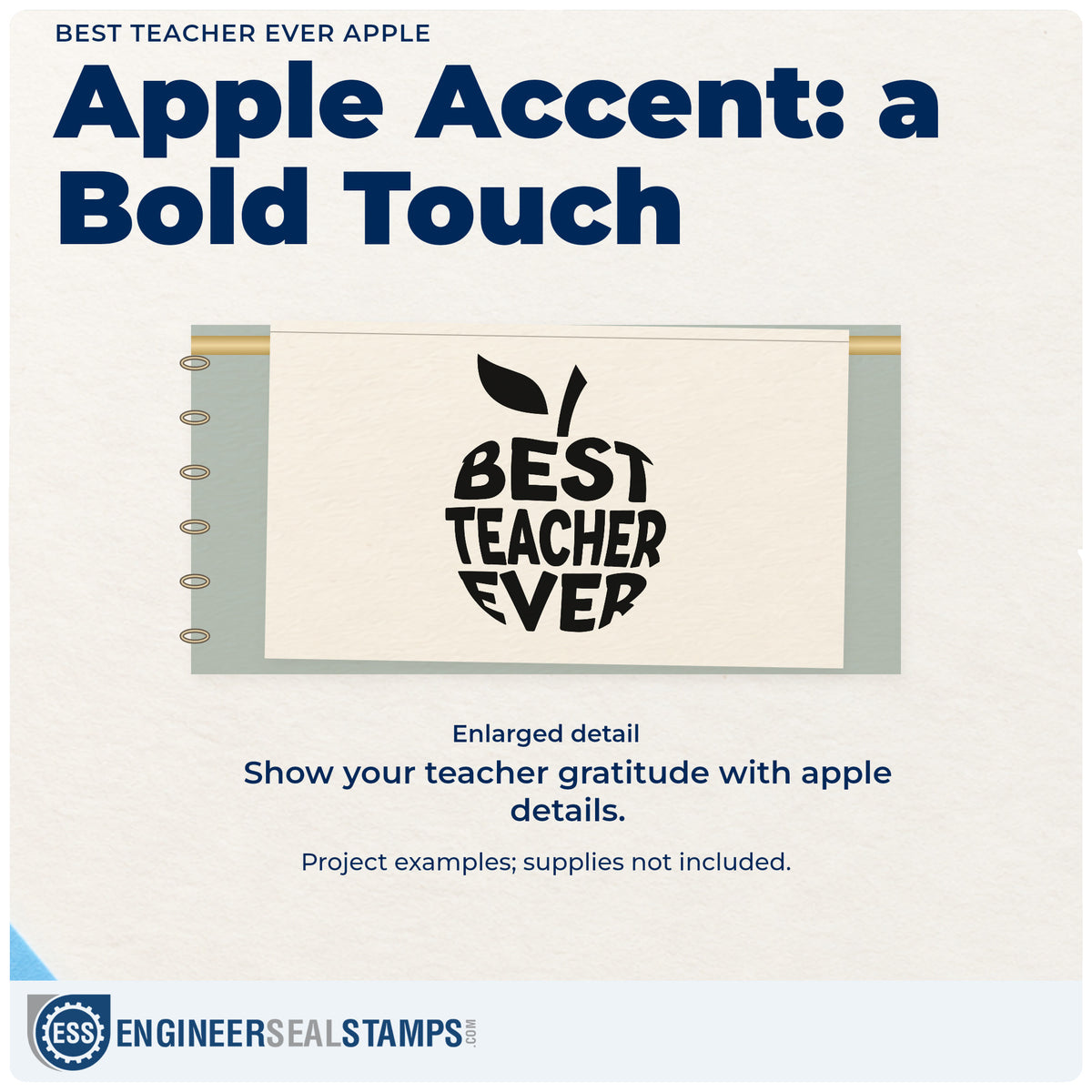 BEST TEACHER EVER APPLE

Apple Accent: a Bold Touch

BEST
TEACHER
EVER

Enlarged detail

Show your teacher gratitude with apple details.

Project examples; supplies not included.

ESS

ENGINEERSEALSTAMPS.COM