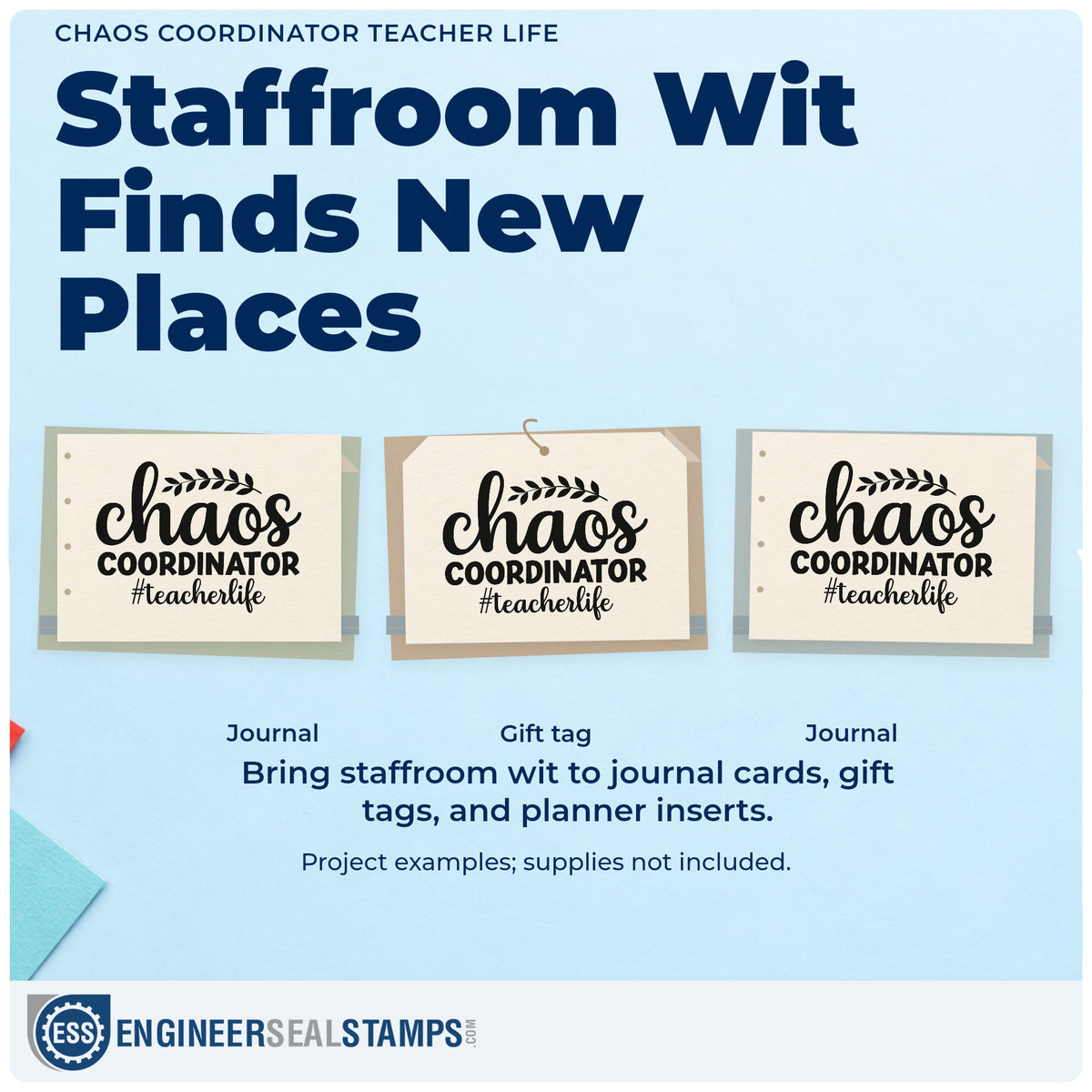 CHAOS COORDINATOR TEACHER LIFE

Staffroom Wit Finds New Places

chaos
COORDINATOR
#teacherlife

chaos
COORDINATOR
#teacherlife

chaos
COORDINATOR
#teacherlife

Journal

Gift tag

Journal

Bring staffroom wit to journal cards, gift tags, and planner inserts.

Project examples; supplies not included.

ESS ENGINEERSEALSTAMPS.COM