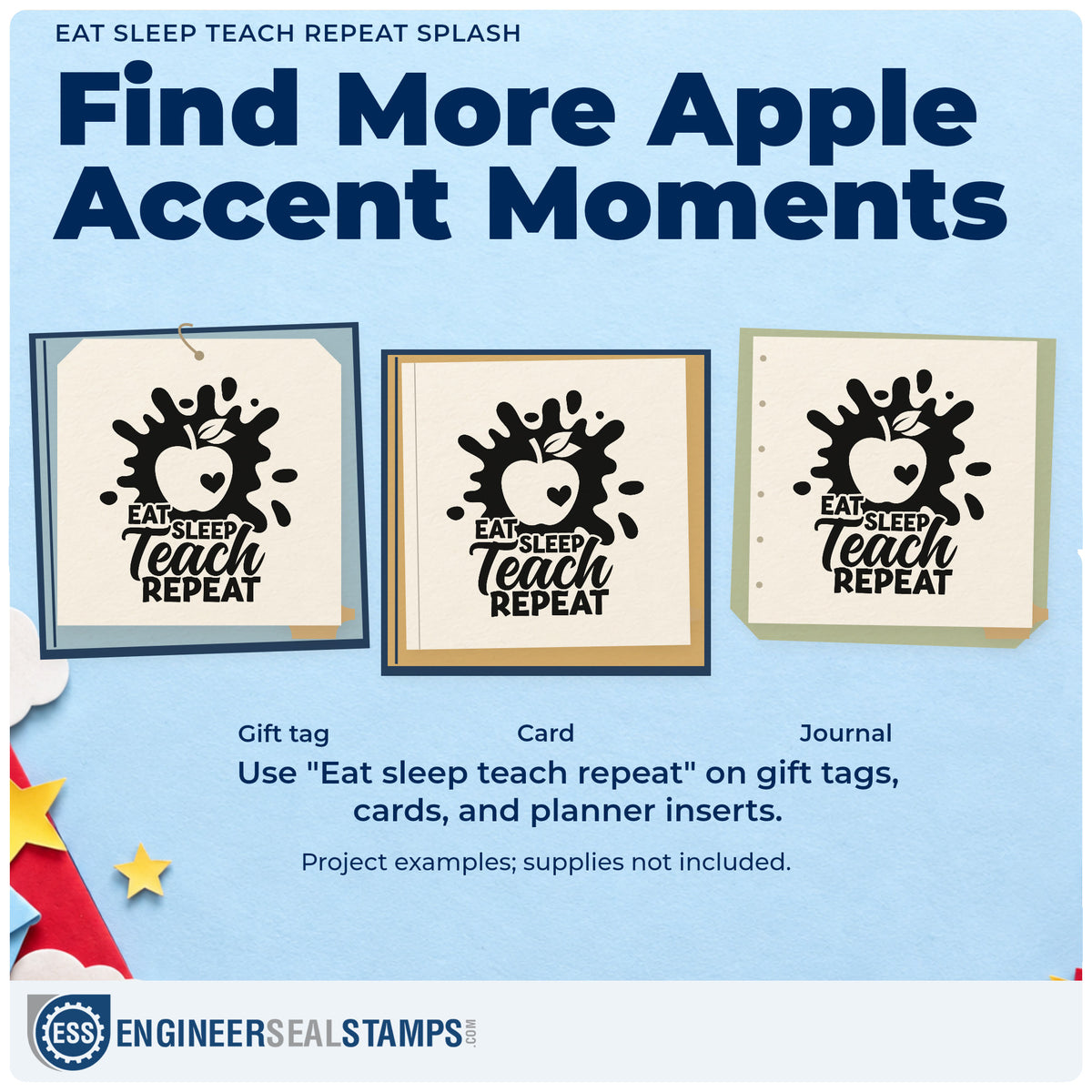 EAT SLEEP TEACH REPEAT SPLASH

Find More Apple Accent Moments

EAT SLEEP Teach REPEAT

EAT SLEEP Teach REPEAT

EAT SLEEP Teach REPEAT

Gift tag

Card

Journal

Use "Eat sleep teach repeat" on gift tags, cards, and planner inserts.

Project examples; supplies not included.

ESS ENGINEERSEALSTAMPS.COM