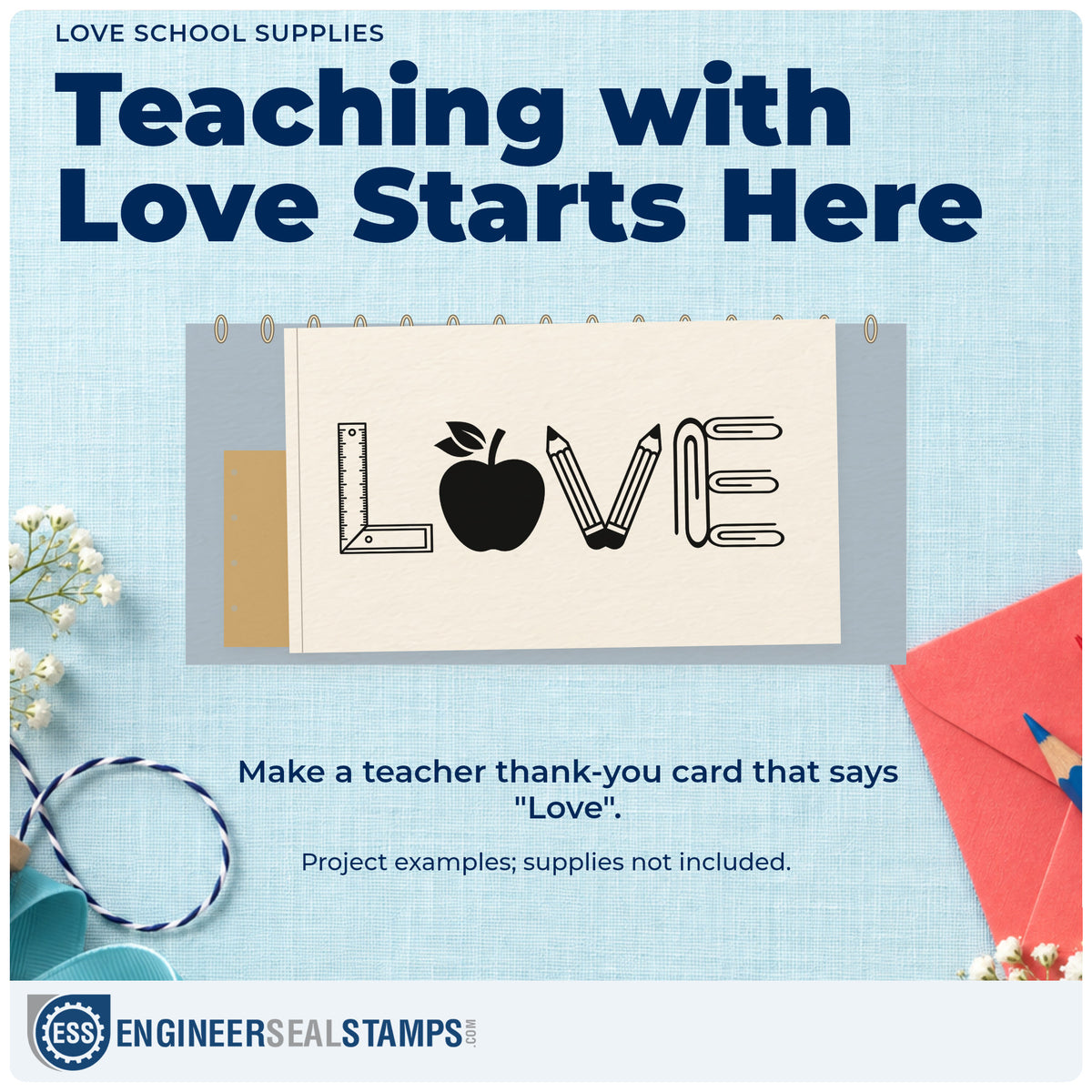 LOVE SCHOOL SUPPLIES

Teaching with Love Starts Here

LOVE

Make a teacher thank-you card that says "Love".

Project examples; supplies not included.

ESS ENGINEERSEALSTAMPS.COM