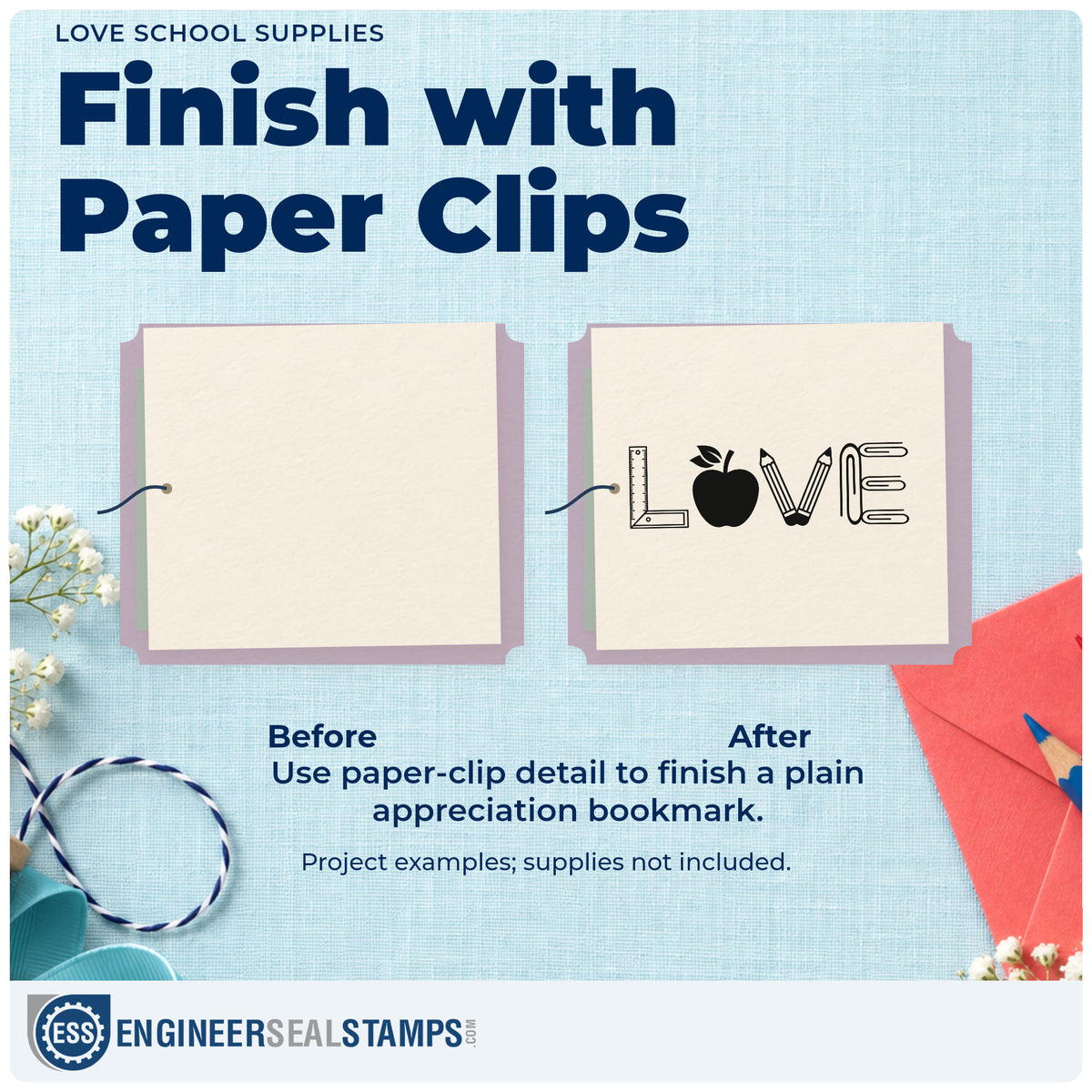 LOVE SCHOOL SUPPLIES

Finish with Paper Clips

LOVE

Before

After

Use paper-clip detail to finish a plain appreciation bookmark.

Project examples; supplies not included.

ESS ENGINEERSEALSTAMPS.COM