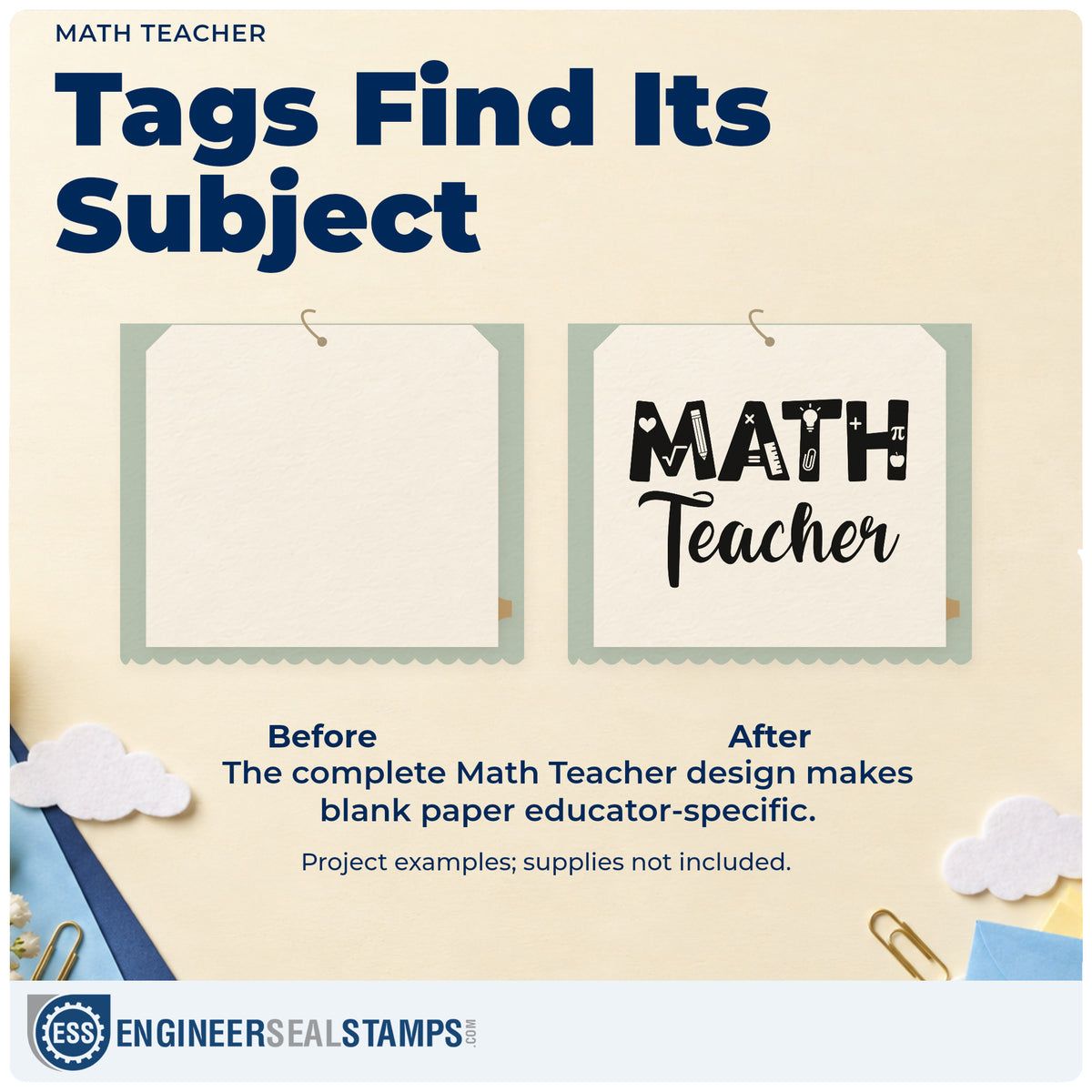 MATH TEACHER

Tags Find Its Subject

MATH
Teacher

Before

After

The complete Math Teacher design makes blank paper educator-specific.

Project examples; supplies not included.

ESS ENGINEERSEALSTAMPS.COM