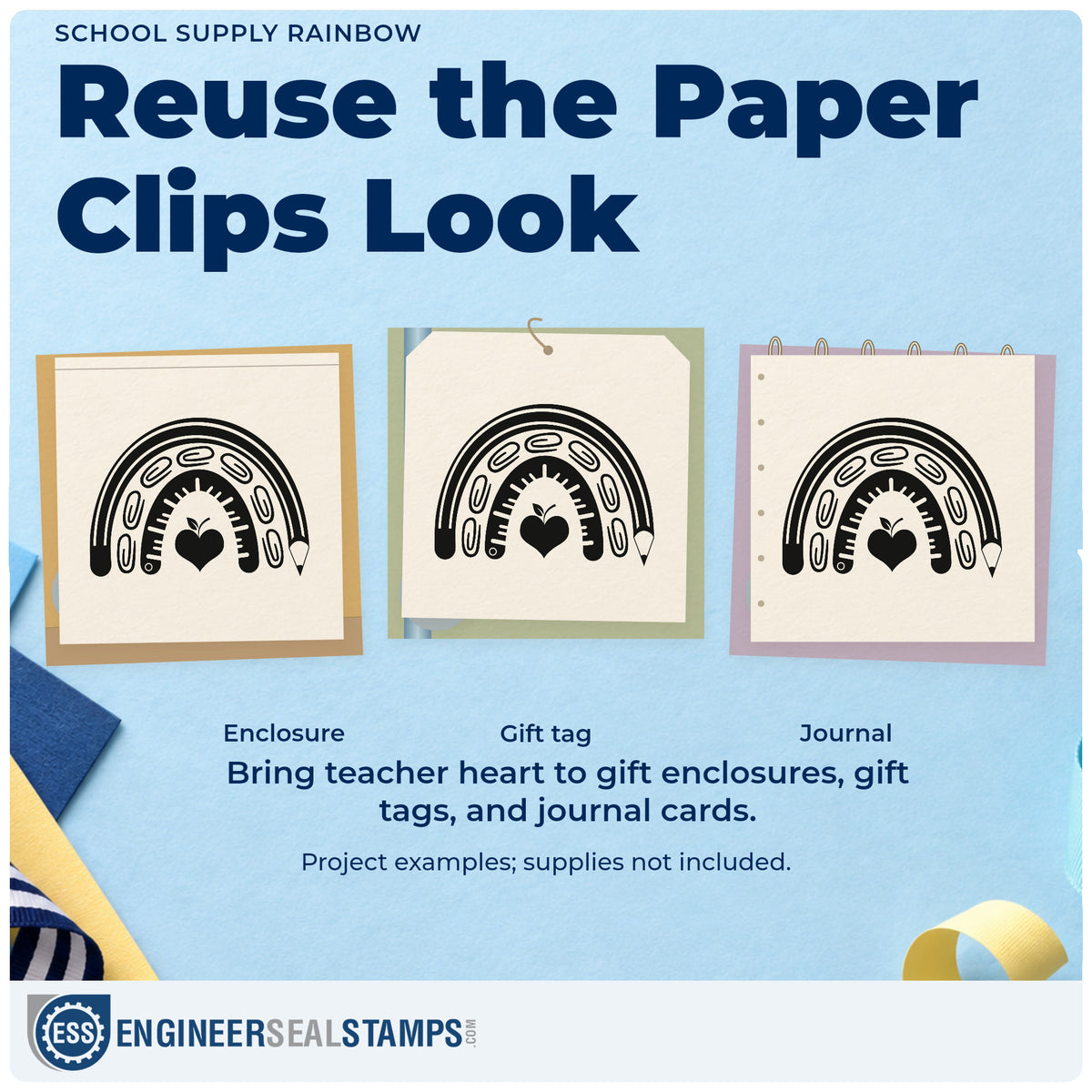 SCHOOL SUPPLY RAINBOW

Reuse the Paper Clips Look

Enclosure

Gift tag

Journal

Bring teacher heart to gift enclosures, gift tags, and journal cards.

Project examples; supplies not included.

ESS ENGINEERSEALSTAMPS.COM