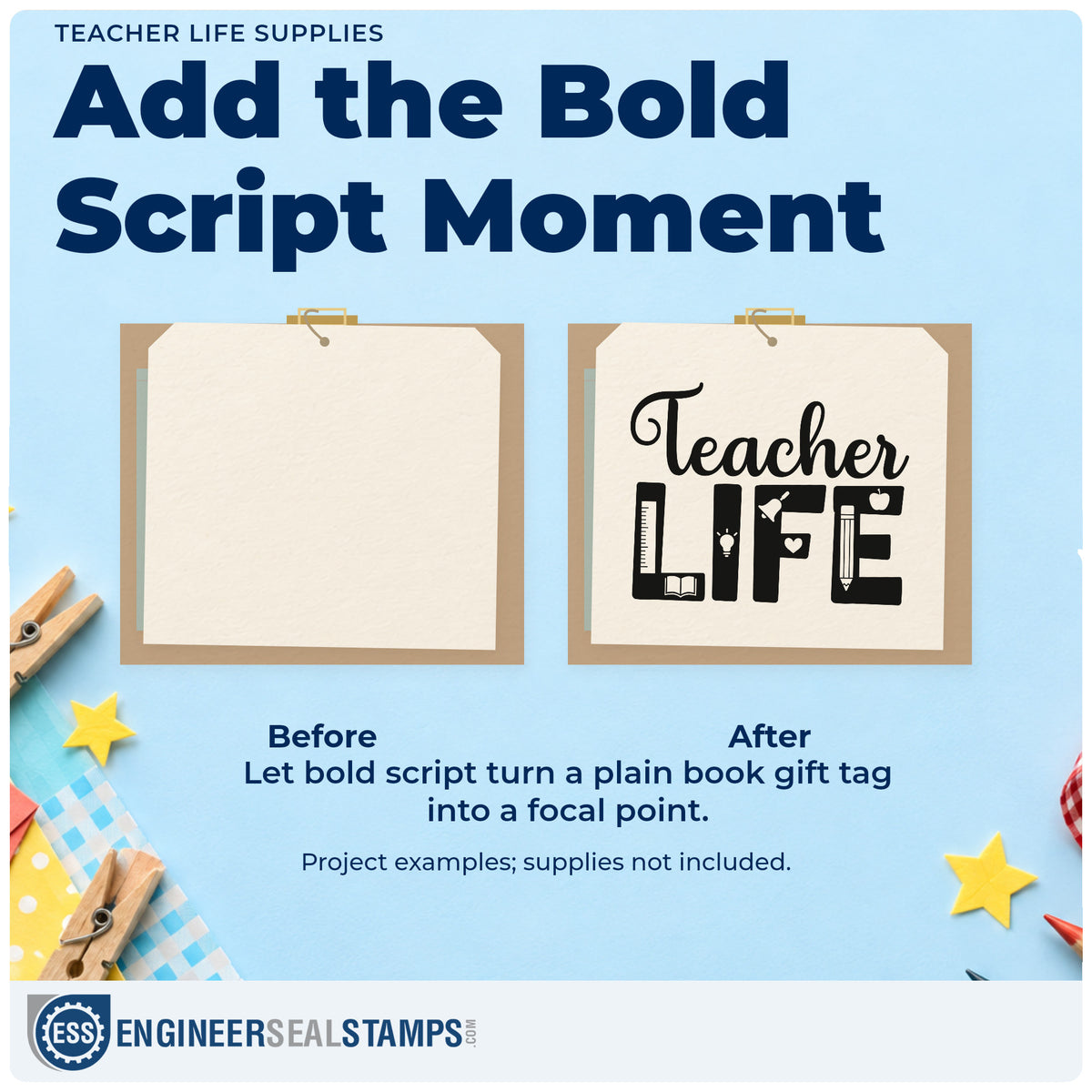 TEACHER LIFE SUPPLIES

Add the Bold Script Moment

Teacher LIFE

Before

After

Let bold script turn a plain book gift tag into a focal point.

Project examples; supplies not included.

ESS ENGINEERSEALSTAMPS.COM