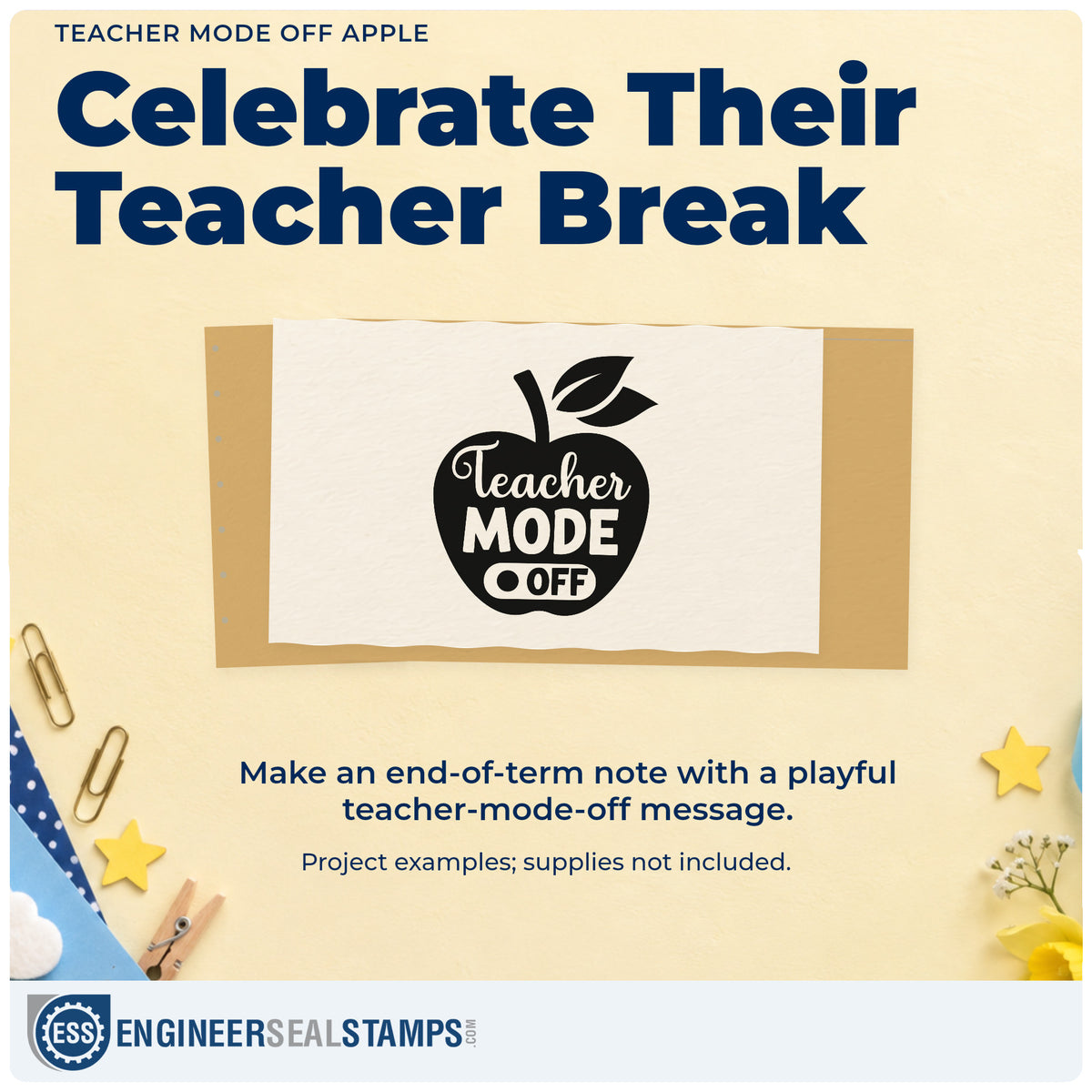 TEACHER MODE OFF APPLE

Celebrate Their Teacher Break

Teacher MODE OFF

Make an end-of-term note with a playful teacher-mode-off message.

Project examples; supplies not included.

ESS ENGINEERSEALSTAMPS.COM