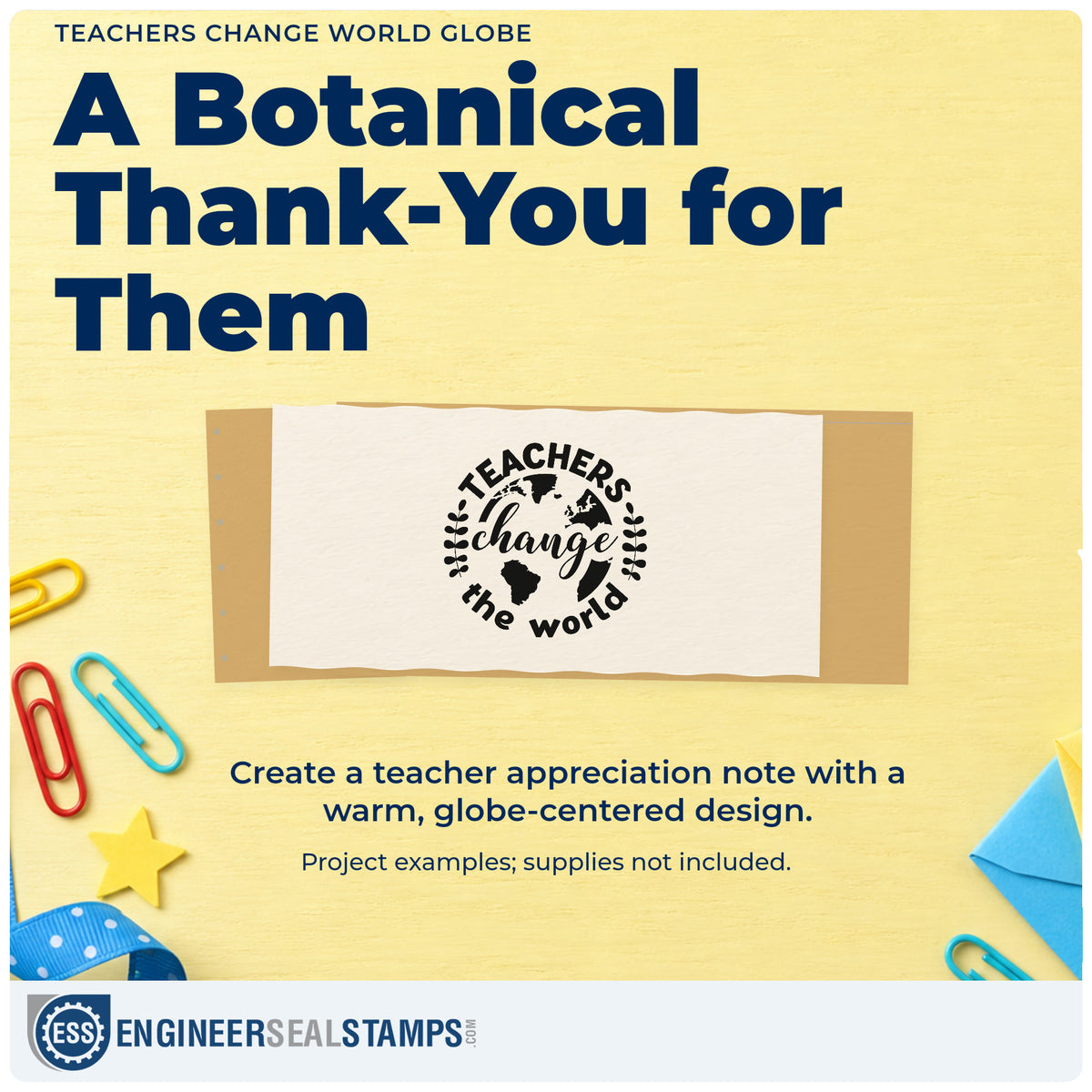 TEACHERS CHANGE WORLD GLOBE

A Botanical Thank-You for Them

TEACHERS
change
the world

Create a teacher appreciation note with a warm, globe-centered design.

Project examples; supplies not included.

ESS ENGINEERSEALSTAMPS.COM