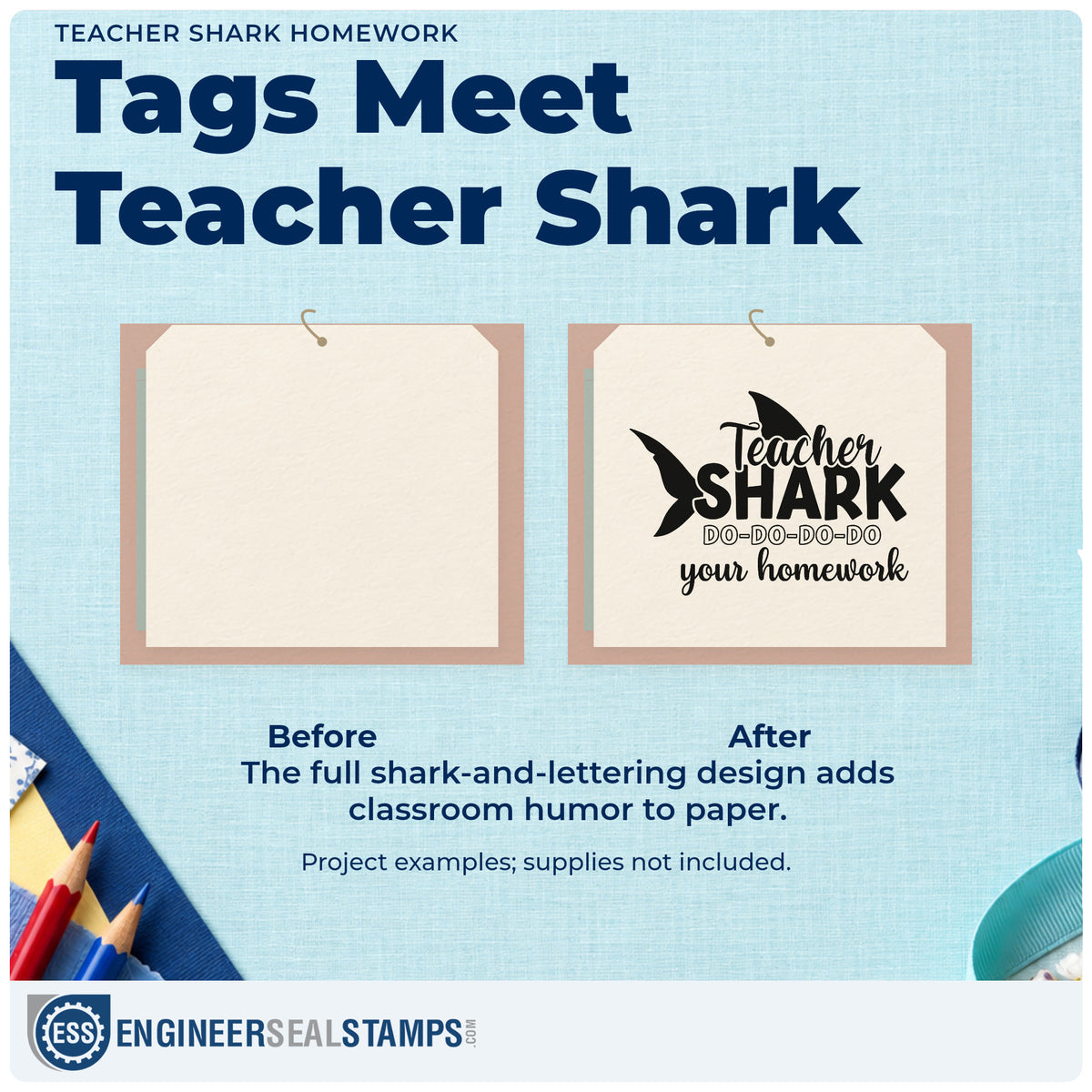 TEACHER SHARK HOMEWORK

Tags Meet Teacher Shark

Teacher
SHARK
DO-DO-DO-DO
your homework

Before

After

The full shark-and-lettering design adds classroom humor to paper.

Project examples; supplies not included.

ESS
ENGINEERSEALSTAMPS.COM