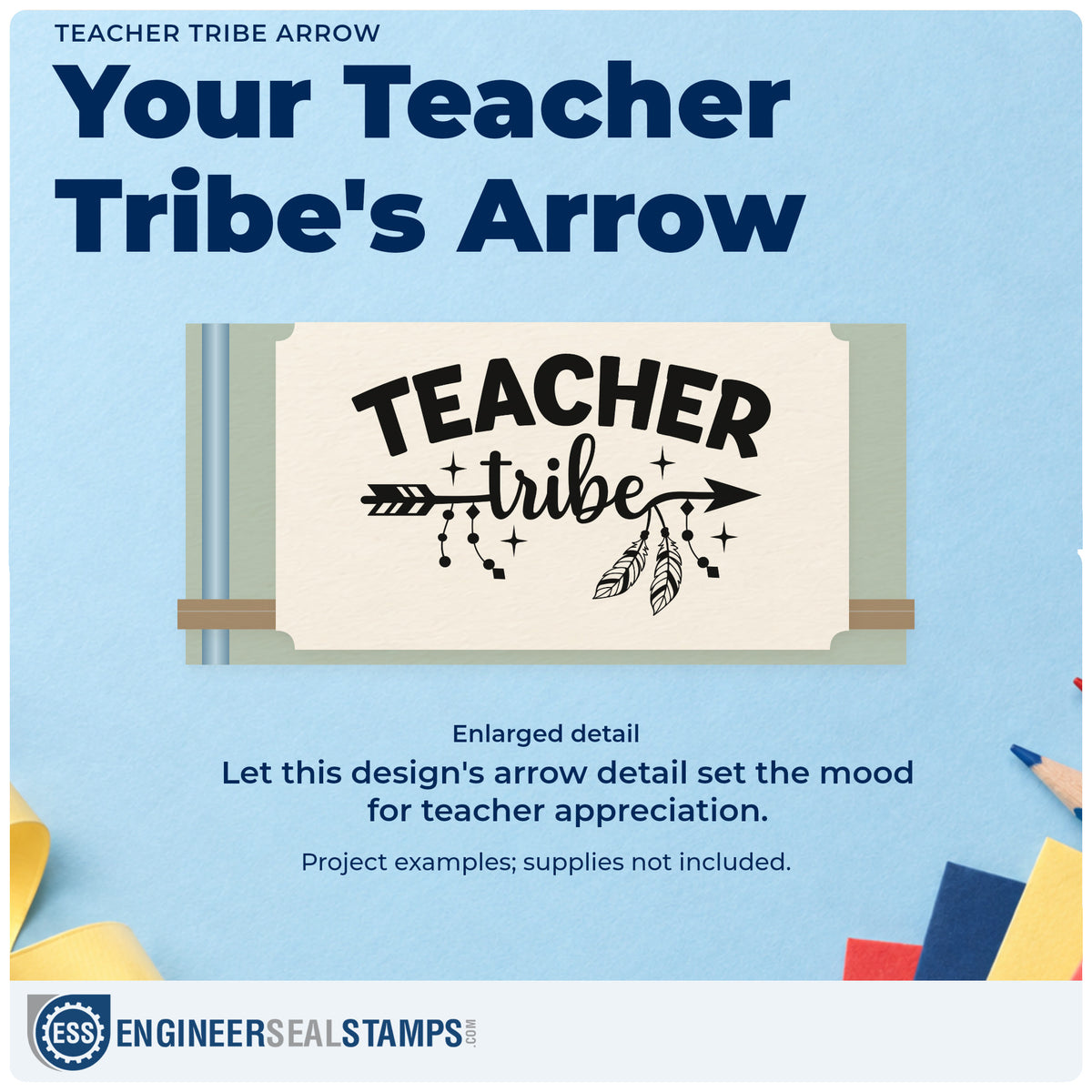 TEACHER TRIBE ARROW

Your Teacher Tribe's Arrow

TEACHER tribe

Enlarged detail

Let this design's arrow detail set the mood for teacher appreciation.

Project examples; supplies not included.

ESS ENGINEERSEALSTAMPS.COM