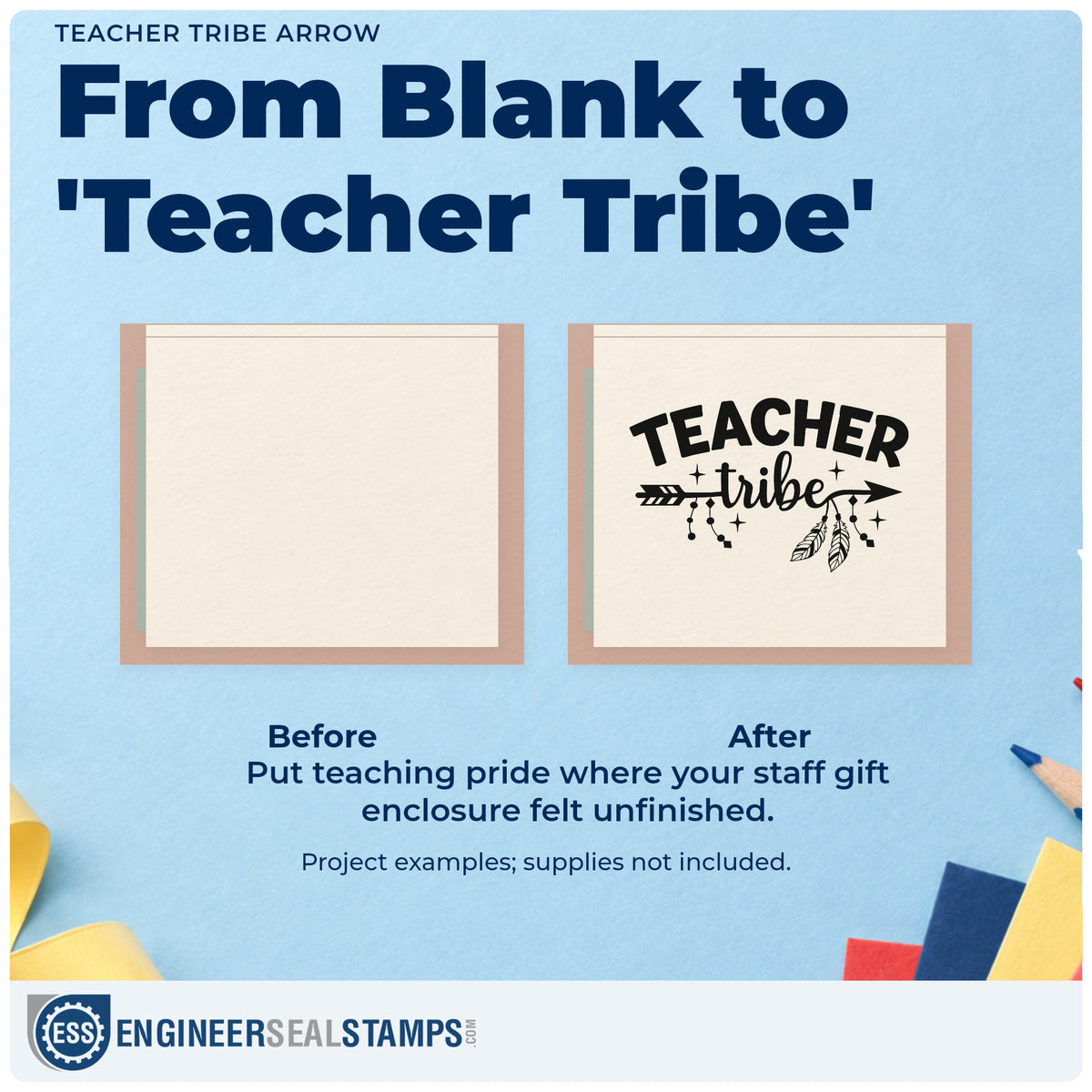 TEACHER TRIBE ARROW

From Blank to 'Teacher Tribe'

TEACHER tribe

Before

After

Put teaching pride where your staff gift enclosure felt unfinished.

Project examples; supplies not included.

ESS ENGINEERSEALSTAMPS.COM