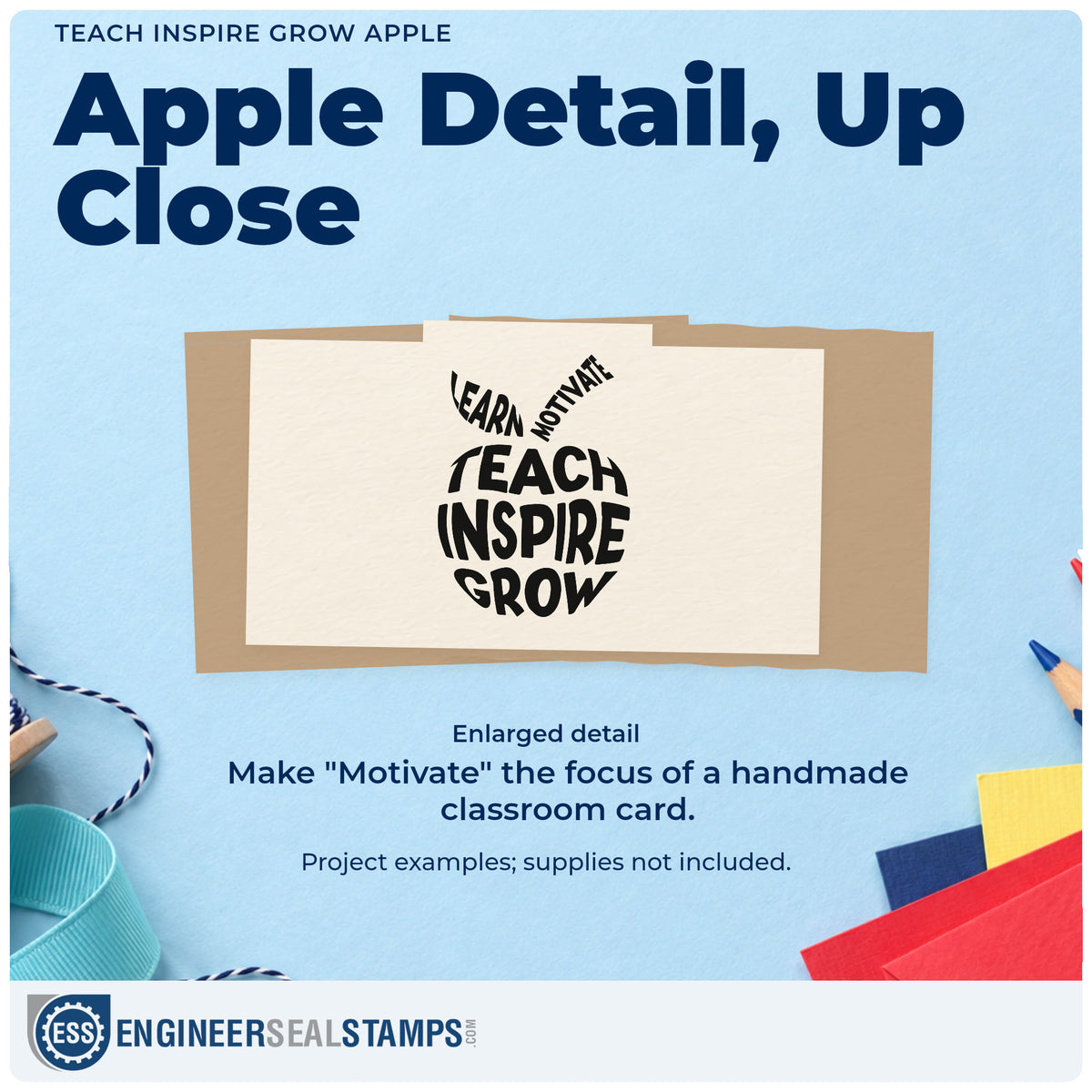 TEACH INSPIRE GROW APPLE

Apple Detail, Up Close

LEARN MOTIVATE
TEACH
INSPIRE
GROW

Enlarged detail

Make "Motivate" the focus of a handmade classroom card.

Project examples; supplies not included.

ESS ENGINEERSEALSTAMPS.COM