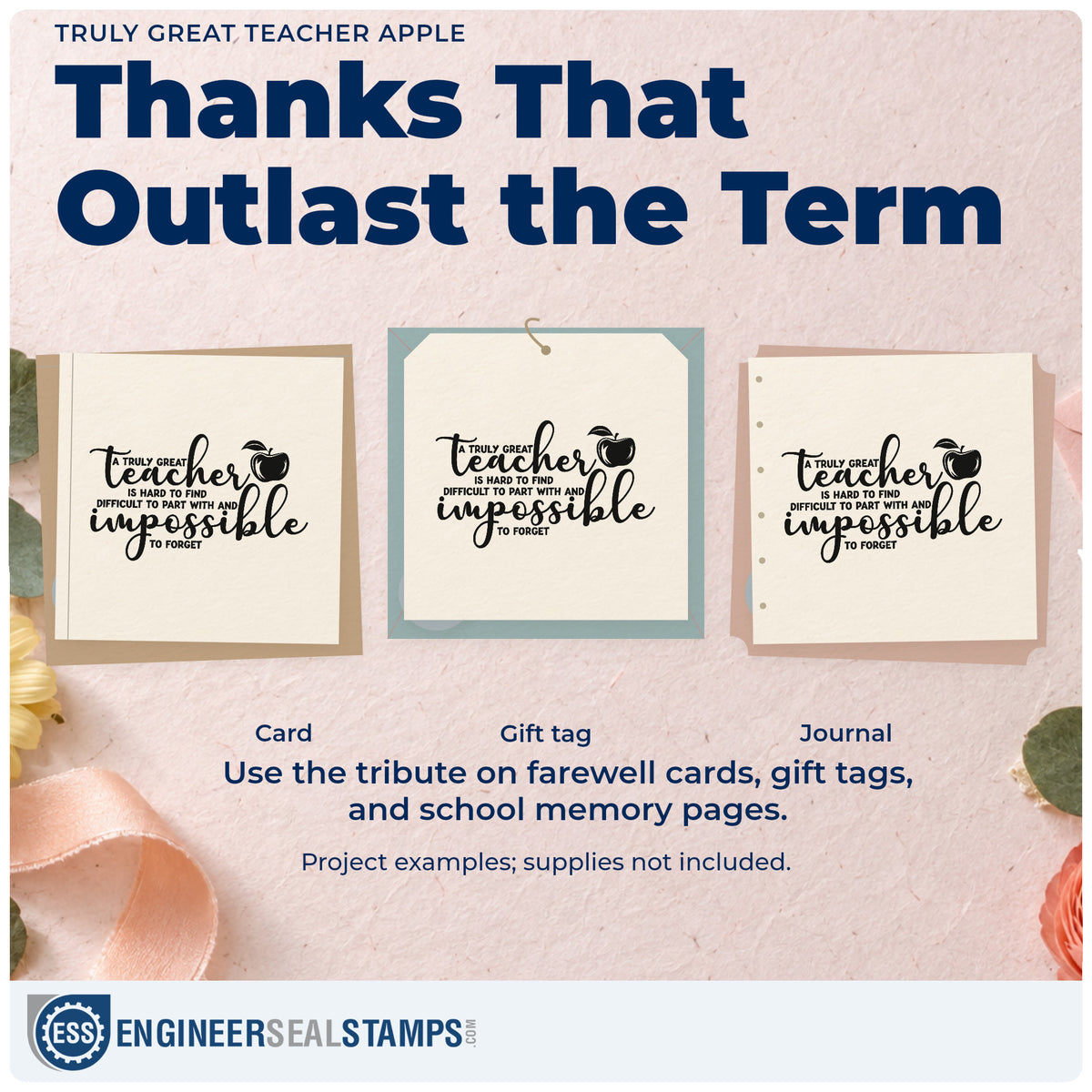 TRULY GREAT TEACHER APPLE

Thanks That Outlast the Term

A TRULY GREAT
teacher
IS HARD TO FIND
DIFFICULT TO PART WITH AND
impossible
TO FORGET

A TRULY GREAT
teacher
IS HARD TO FIND
DIFFICULT TO PART WITH AND
impossible
TO FORGET

A TRULY GREAT
teacher
IS HARD TO FIND
DIFFICULT TO PART WITH AND
impossible
TO FORGET

Card

Gift tag

Journal

Use the tribute on farewell cards, gift tags, and school memory pages.

Project examples; supplies not included.

ESS
ENGINEERSEALSTAMPS.COM