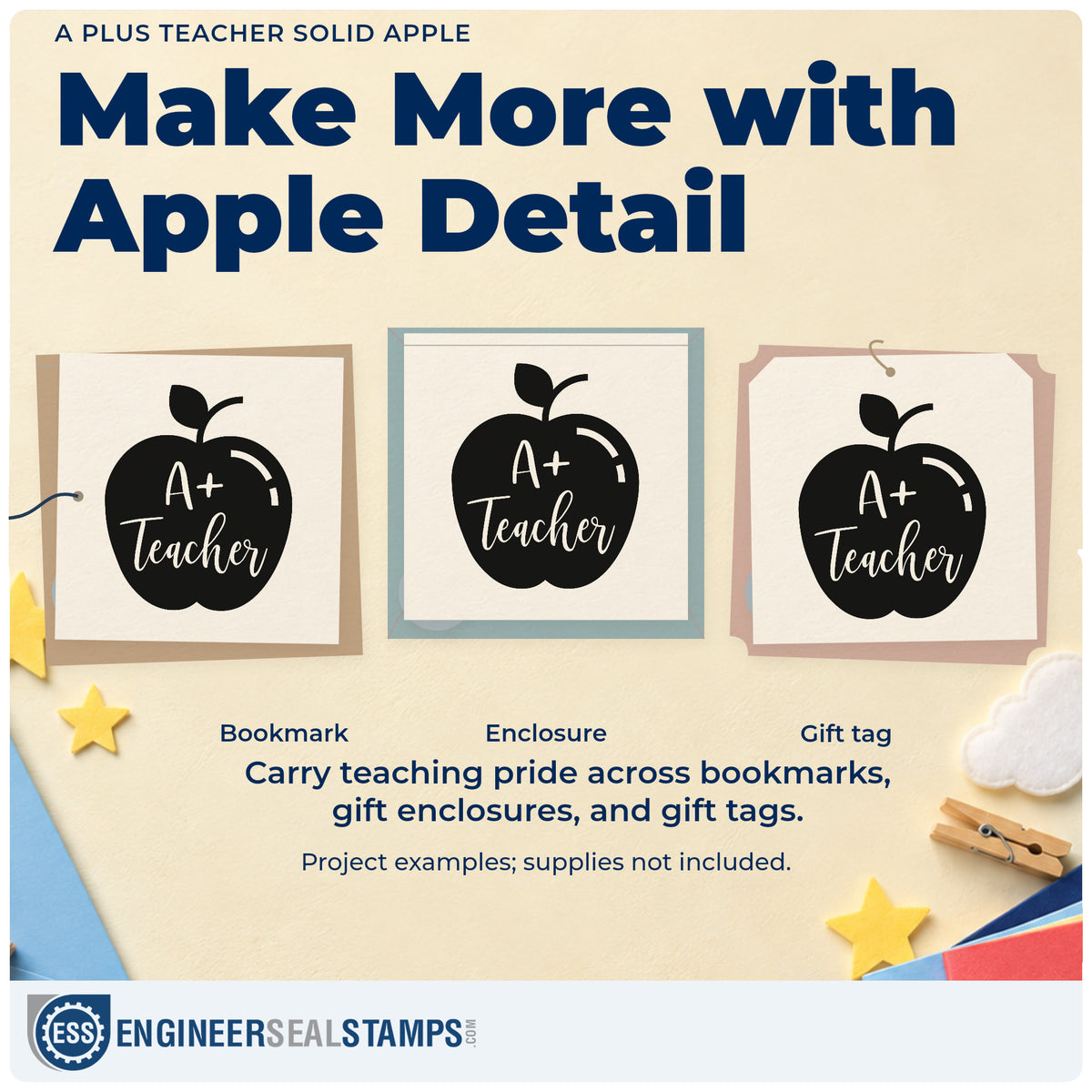 A PLUS TEACHER SOLID APPLE

Make More with Apple Detail

A+ Teacher

A+ Teacher

A+ Teacher

Bookmark

Enclosure

Gift tag

Carry teaching pride across bookmarks, gift enclosures, and gift tags.

Project examples; supplies not included.

ESS ENGINEERSEALSTAMPS.COM