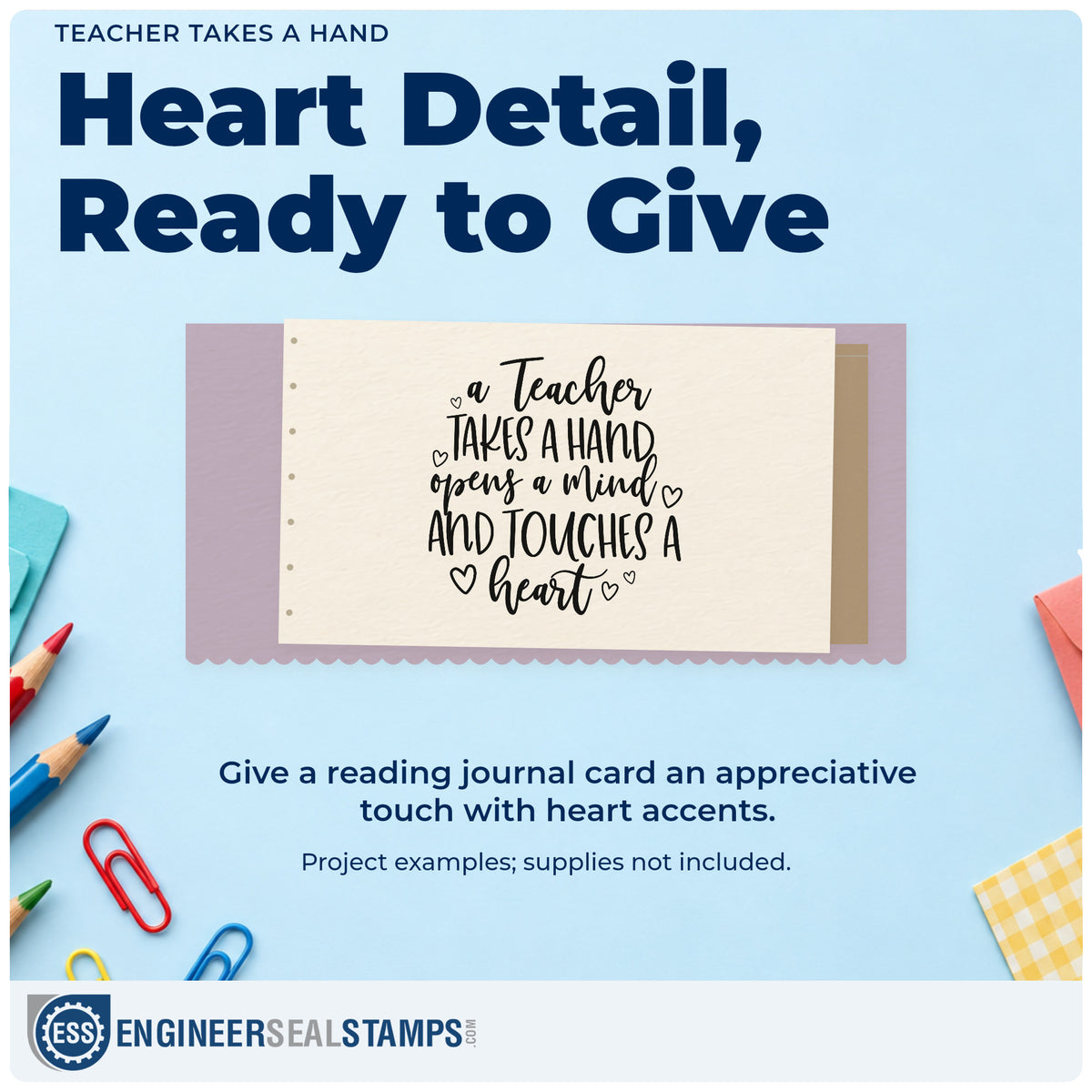 TEACHER TAKES A HAND

Heart Detail, Ready to Give

a Teacher
TAKES A HAND
opens a mind
AND TOUCHES A
heart

Give a reading journal card an appreciative touch with heart accents.

Project examples; supplies not included.

ESS ENGINEERSEALSTAMPS.COM