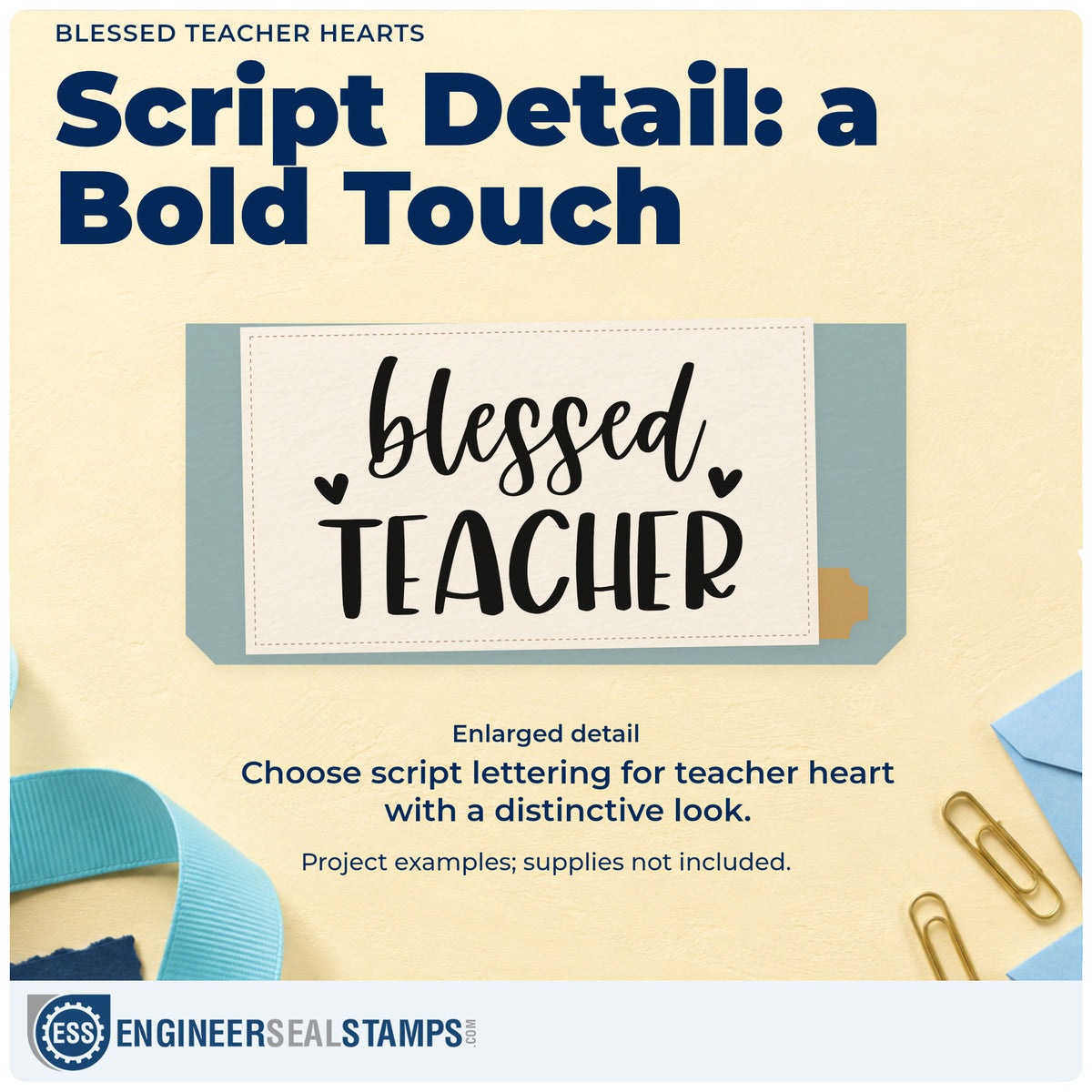 BLESSED TEACHER HEARTS

Script Detail: a Bold Touch

blessed
TEACHER

Enlarged detail

Choose script lettering for teacher heart with a distinctive look.

Project examples; supplies not included.

ESS ENGINEERSEALSTAMPS.COM