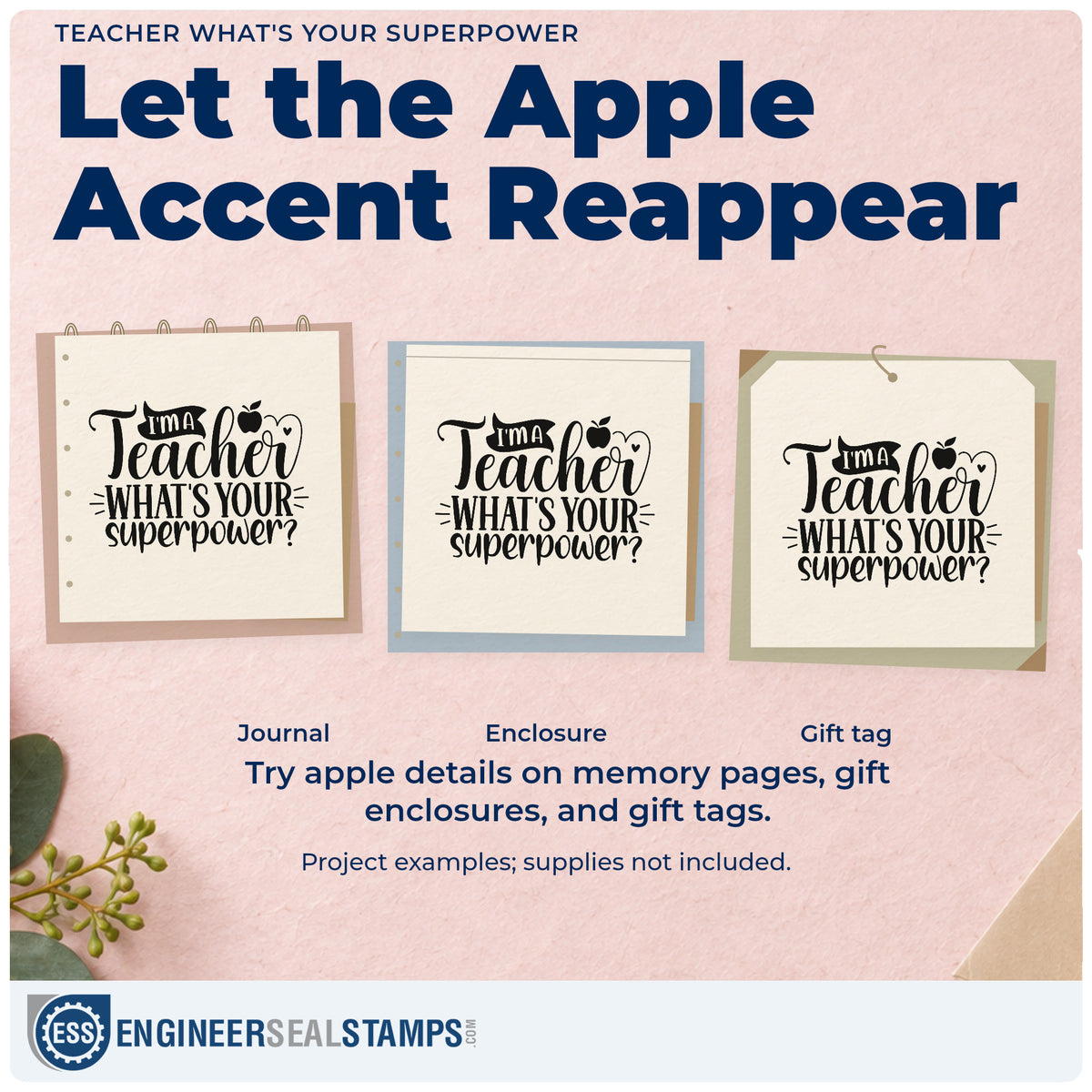 TEACHER WHAT'S YOUR SUPERPOWER

Let the Apple Accent Reappear

I'M A Teacher WHAT'S YOUR superpower?

I'M A Teacher WHAT'S YOUR superpower?

I'M A Teacher WHAT'S YOUR superpower?

Journal

Enclosure

Gift tag

Try apple details on memory pages, gift enclosures, and gift tags.

Project examples; supplies not included.

ESS ENGINEERSEALSTAMPS.COM