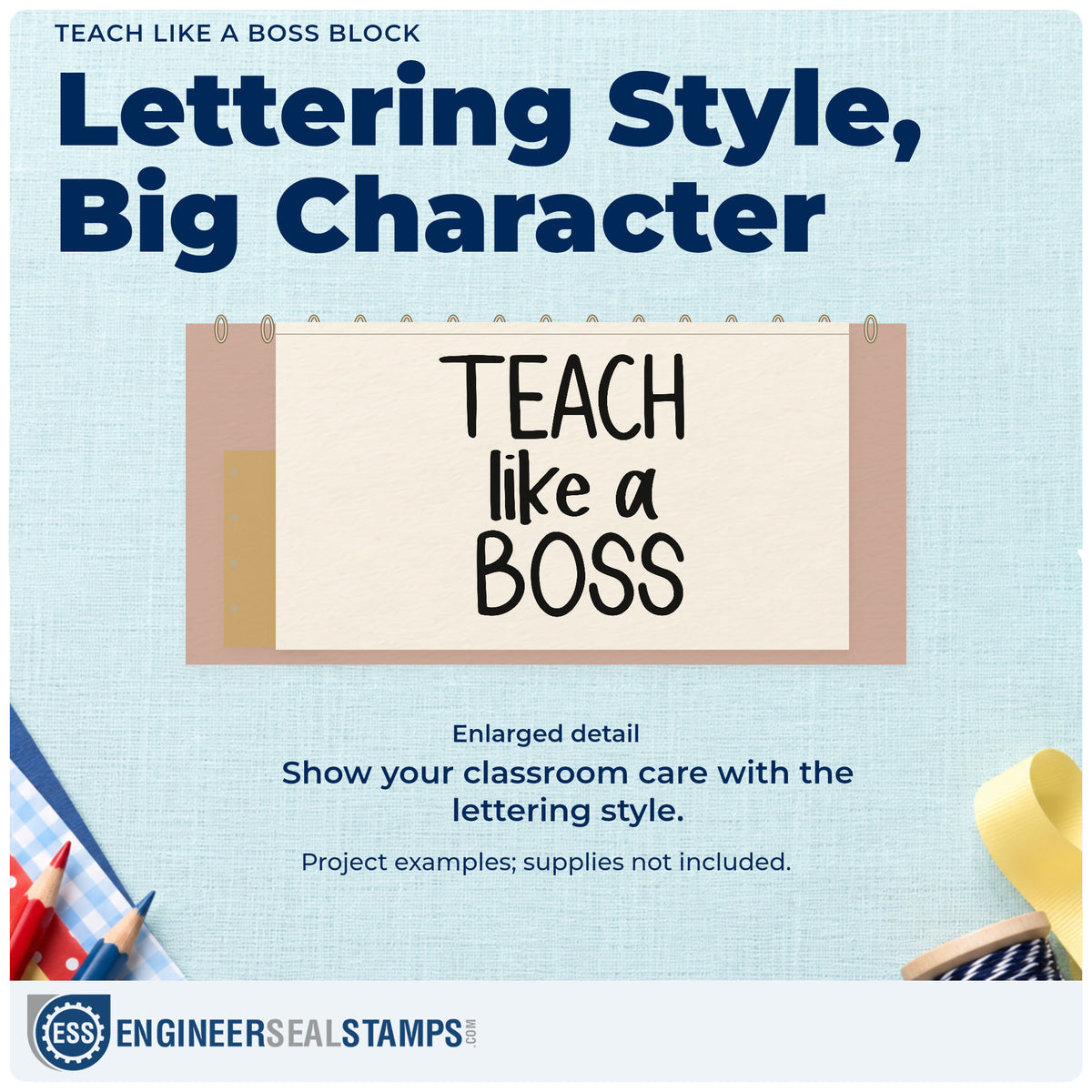 TEACH LIKE A BOSS BLOCK

Lettering Style, Big Character

TEACH
like a
BOSS

Enlarged detail

Show your classroom care with the lettering style.

Project examples; supplies not included.

ESS ENGINEERSEALSTAMPS.COM