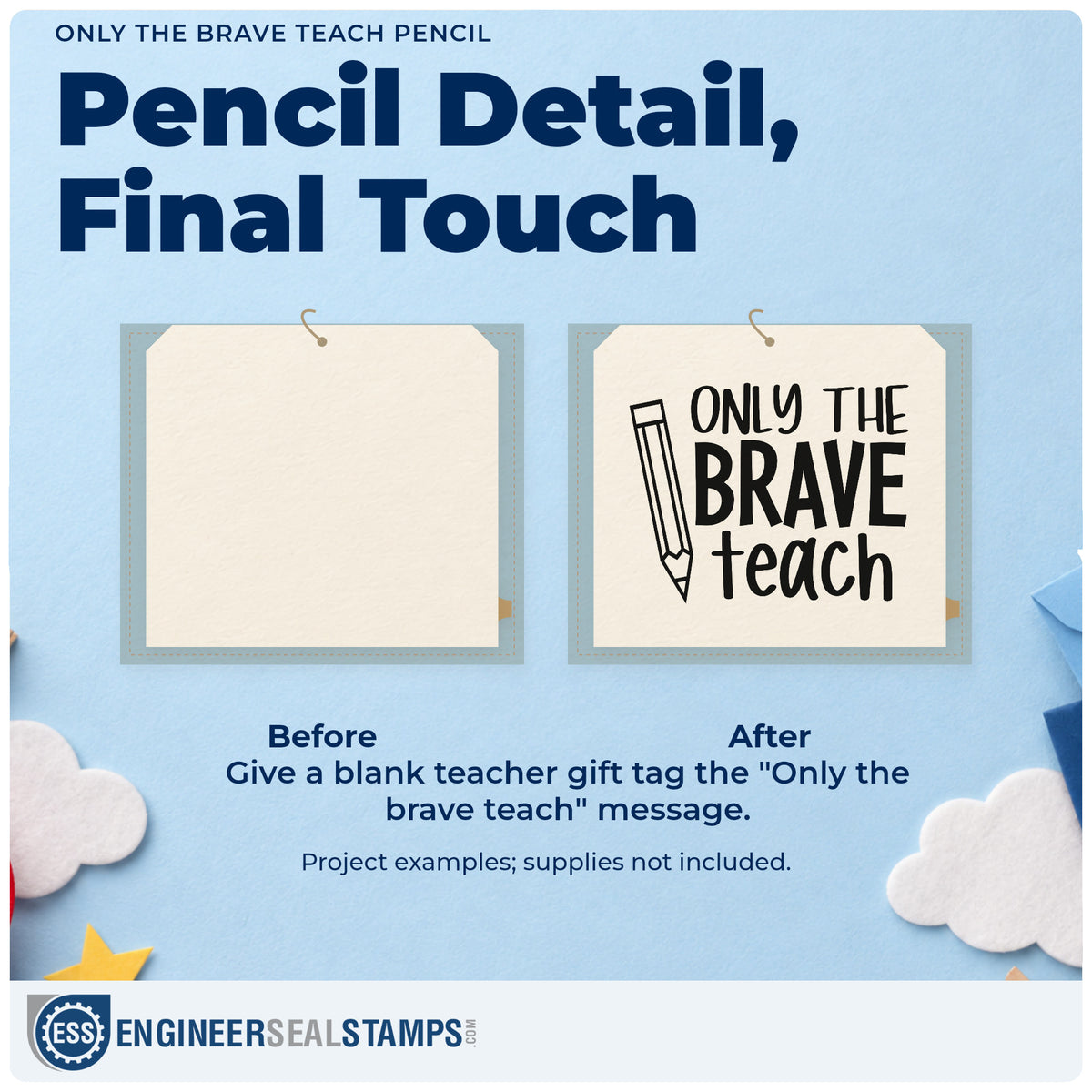 ONLY THE BRAVE TEACH PENCIL

Pencil Detail, Final Touch

ONLY THE BRAVE teach

Before

After

Give a blank teacher gift tag the "Only the brave teach" message.

Project examples; supplies not included.

ESS

ENGINEERSEALSTAMPS.COM