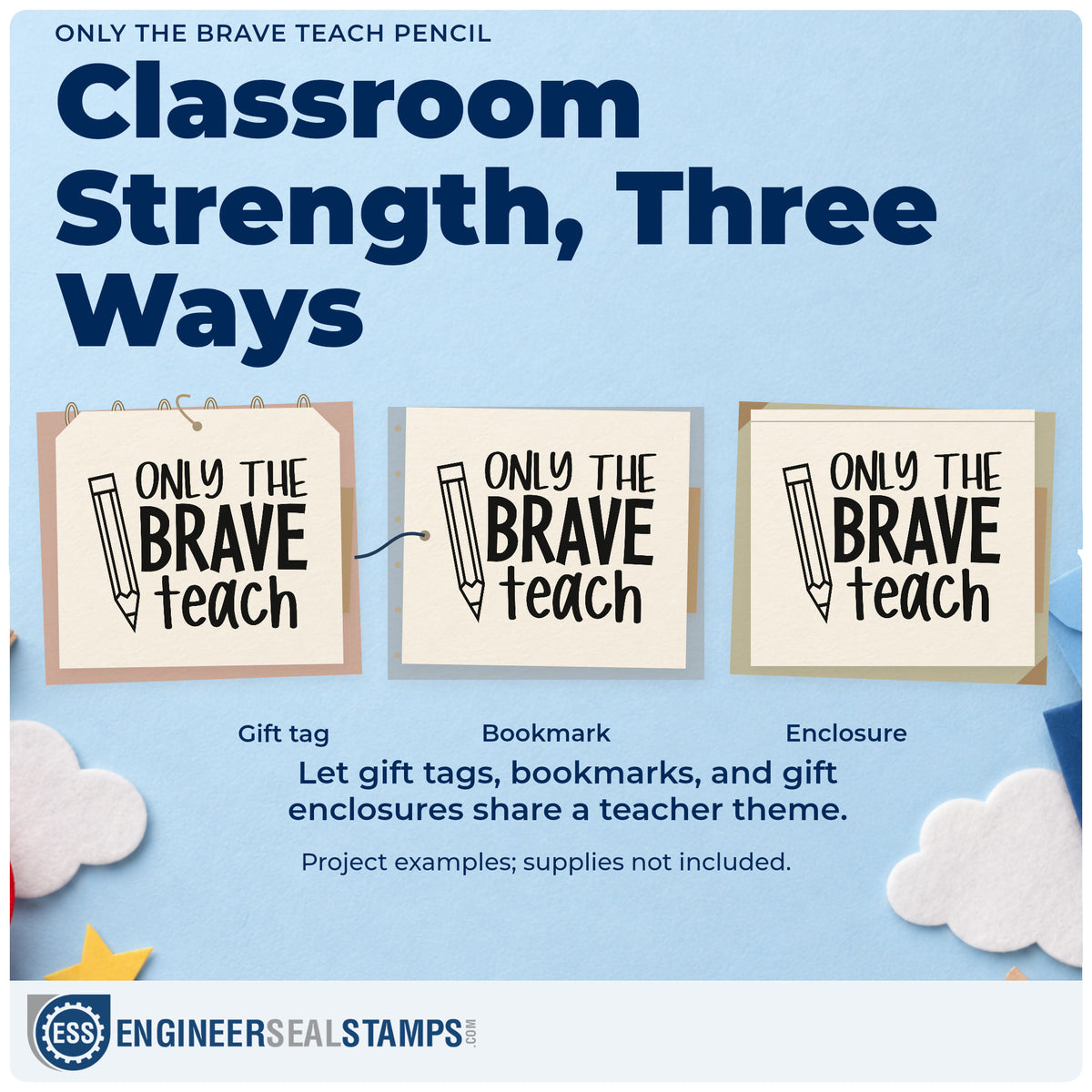 ONLY THE BRAVE TEACH PENCIL

Classroom Strength, Three Ways

ONLY THE BRAVE teach

ONLY THE BRAVE teach

ONLY THE BRAVE teach

Gift tag

Bookmark

Enclosure

Let gift tags, bookmarks, and gift enclosures share a teacher theme.

Project examples; supplies not included.

ESS ENGINEERSEALSTAMPS.COM