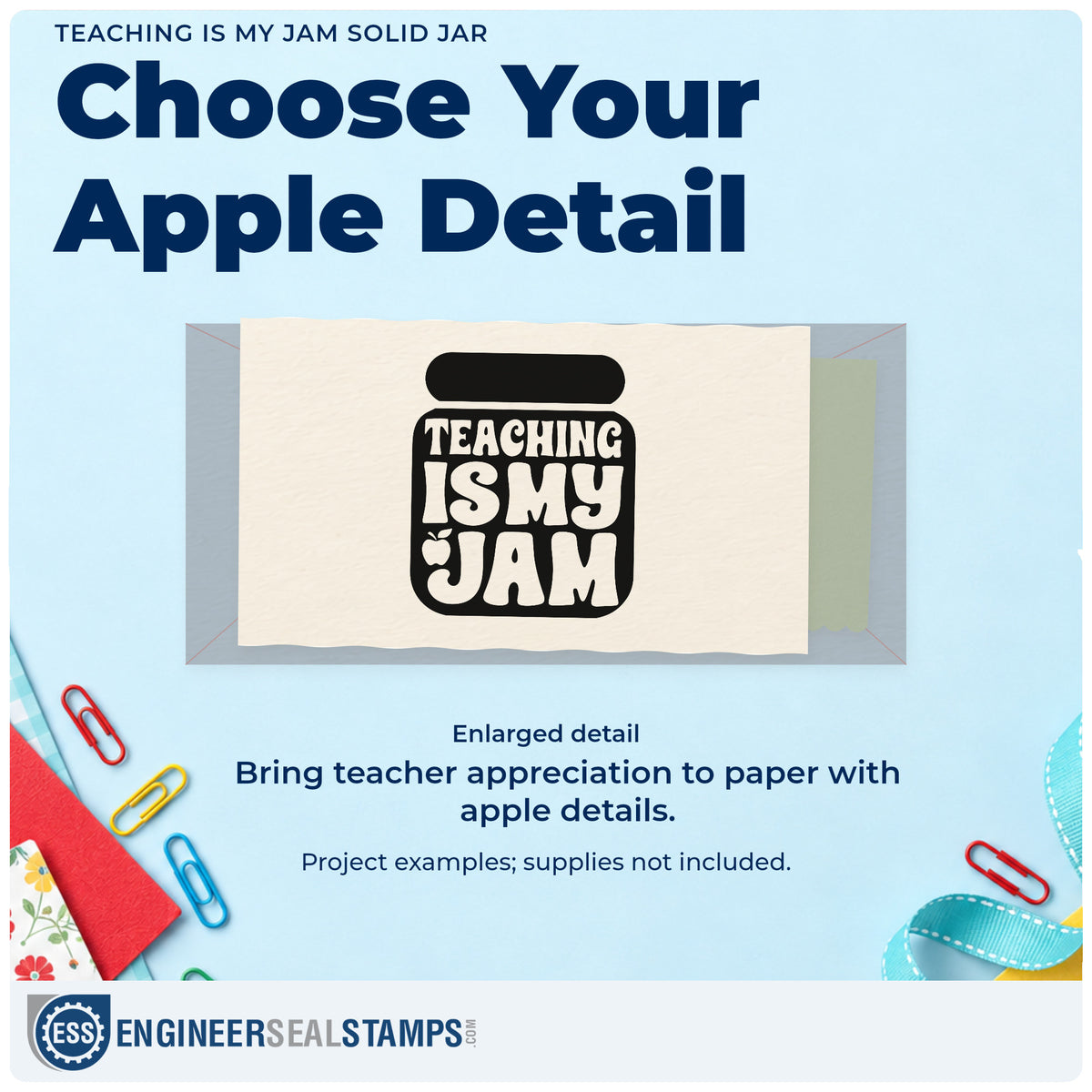 TEACHING IS MY JAM SOLID JAR

Choose Your Apple Detail

TEACHING IS MY JAM

Enlarged detail

Bring teacher appreciation to paper with apple details.

Project examples; supplies not included.

ESS ENGINEERSEALSTAMPS.COM