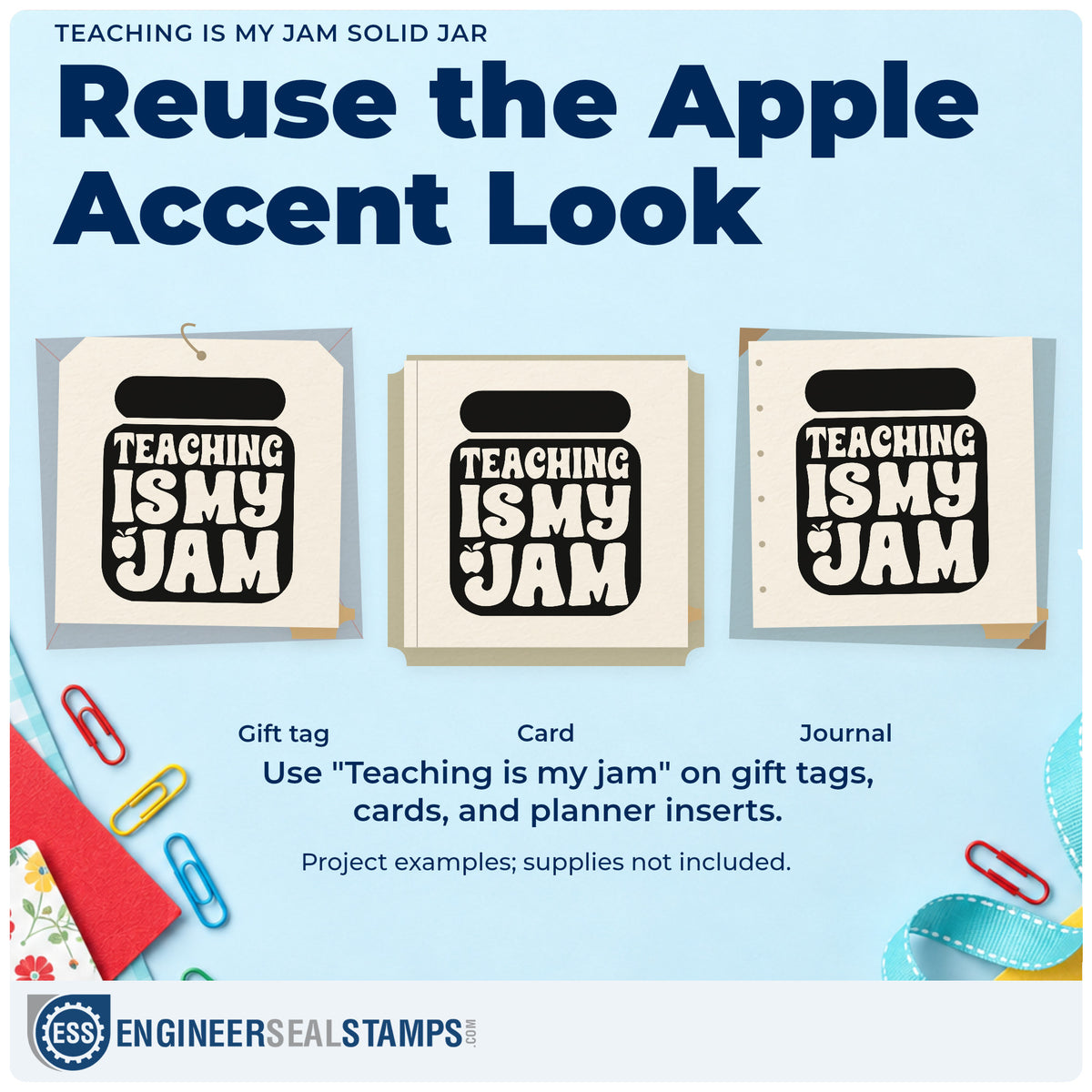 TEACHING IS MY JAM SOLID JAR

Reuse the Apple Accent Look

TEACHING IS MY JAM

TEACHING IS MY JAM

TEACHING IS MY JAM

Gift tag

Card

Journal

Use "Teaching is my jam" on gift tags, cards, and planner inserts.

Project examples; supplies not included.

ESS ENGINEERSEALSTAMPS.COM