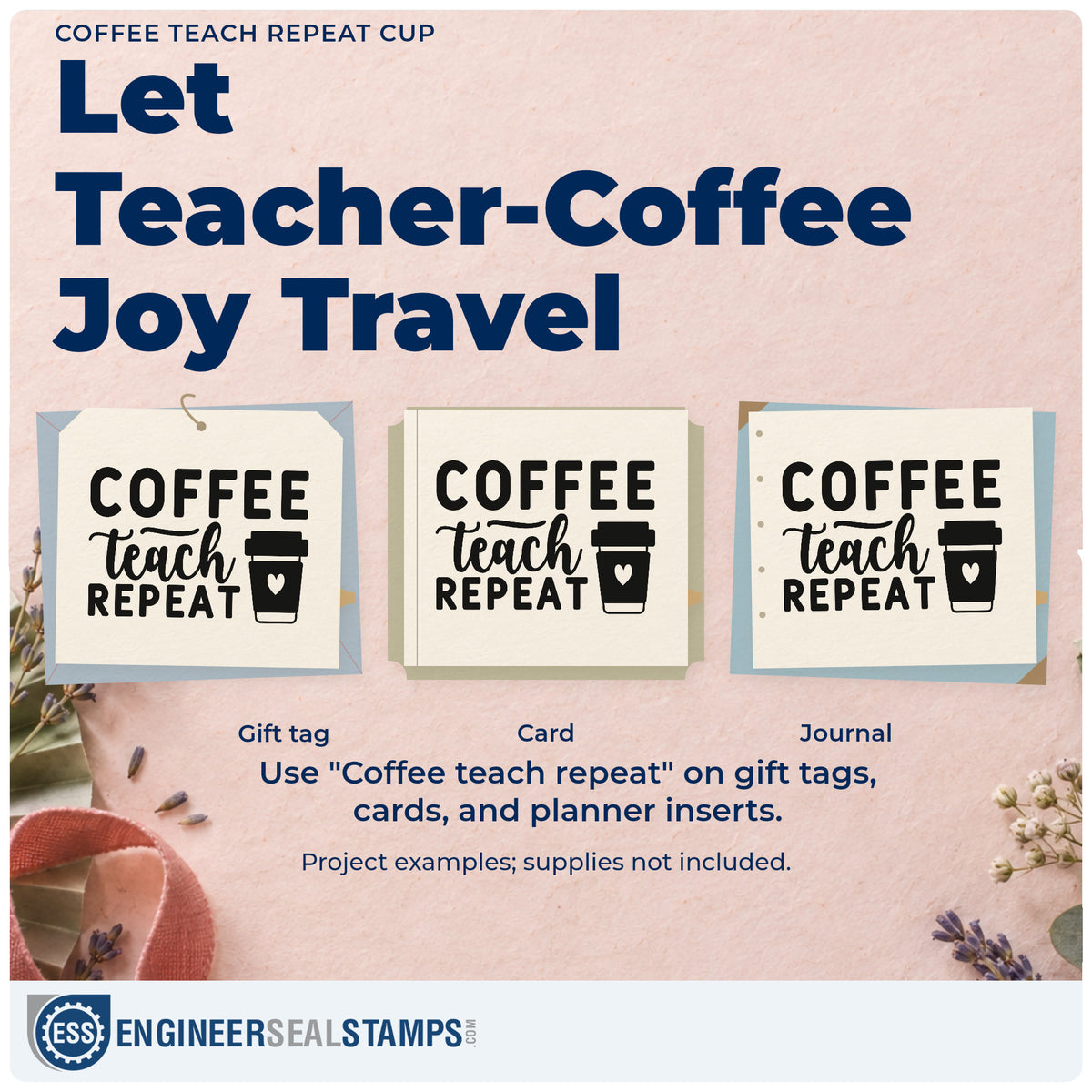 COFFEE TEACH REPEAT CUP

Let Teacher-Coffee Joy Travel

COFFEE
teach
REPEAT

COFFEE
teach
REPEAT

COFFEE
teach
REPEAT

Gift tag

Card

Journal

Use "Coffee teach repeat" on gift tags, cards, and planner inserts.

Project examples; supplies not included.

ESS ENGINEERSEALSTAMPS.COM