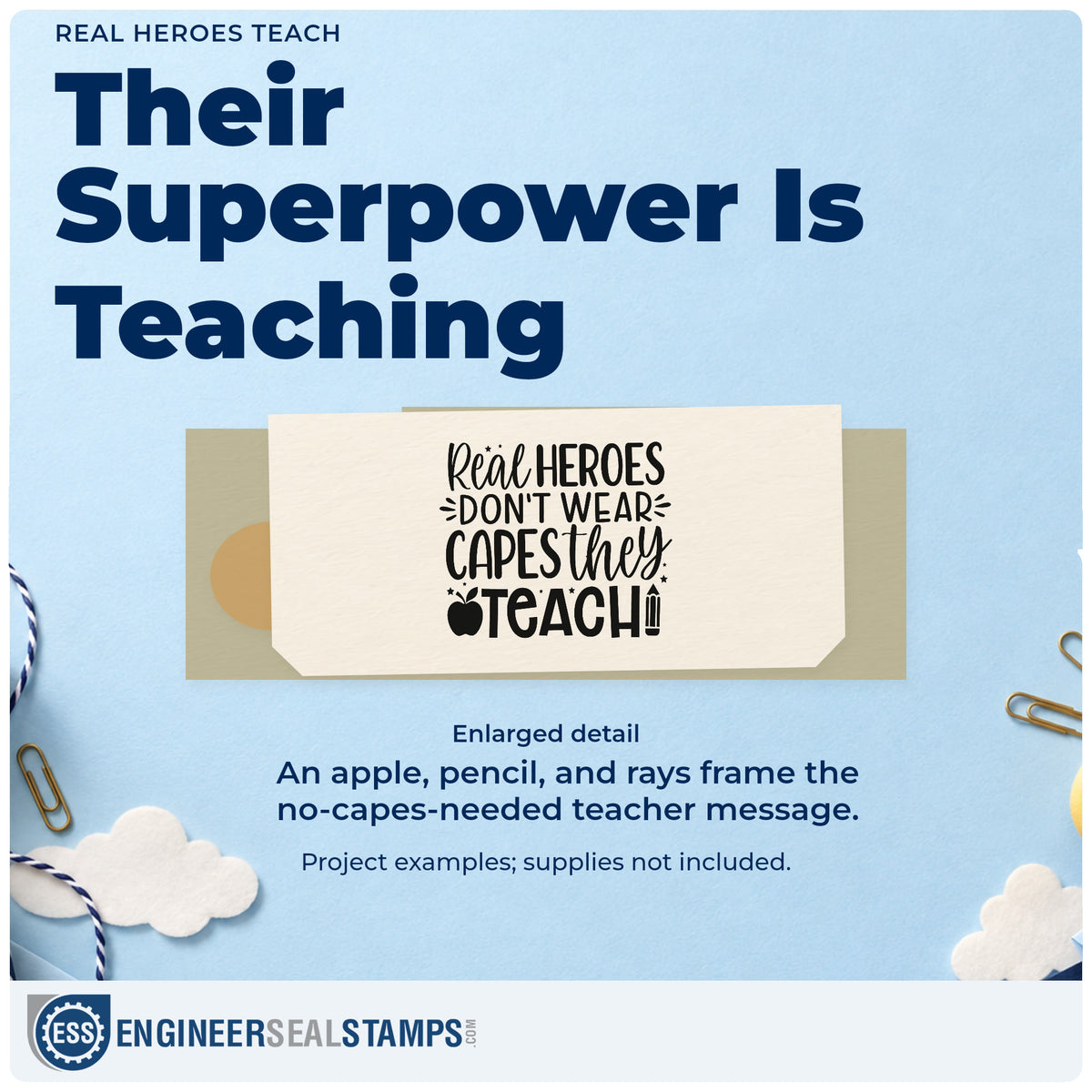 REAL HEROES TEACH

Their Superpower Is Teaching

Real HEROES DON'T WEAR CAPES they TEACH

Enlarged detail

An apple, pencil, and rays frame the no-capes-needed teacher message.

Project examples; supplies not included.

ESS ENGINEERSEALSTAMPS.COM