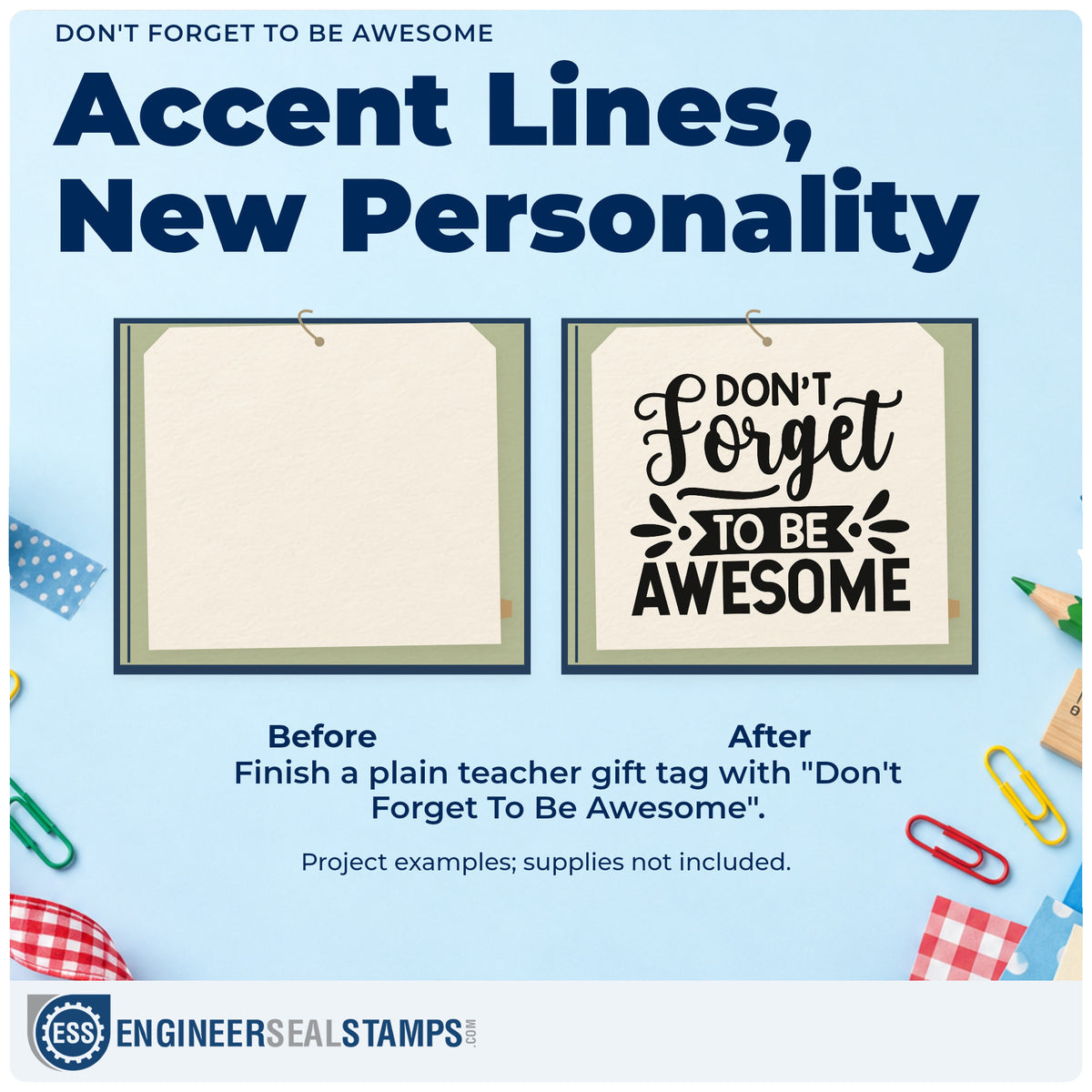 DON'T FORGET TO BE AWESOME

Accent Lines, New Personality

DON'T Forget TO BE AWESOME

Before

After

Finish a plain teacher gift tag with "Don't Forget To Be Awesome".

Project examples; supplies not included.

ESS ENGINEERSEALSTAMPS.COM